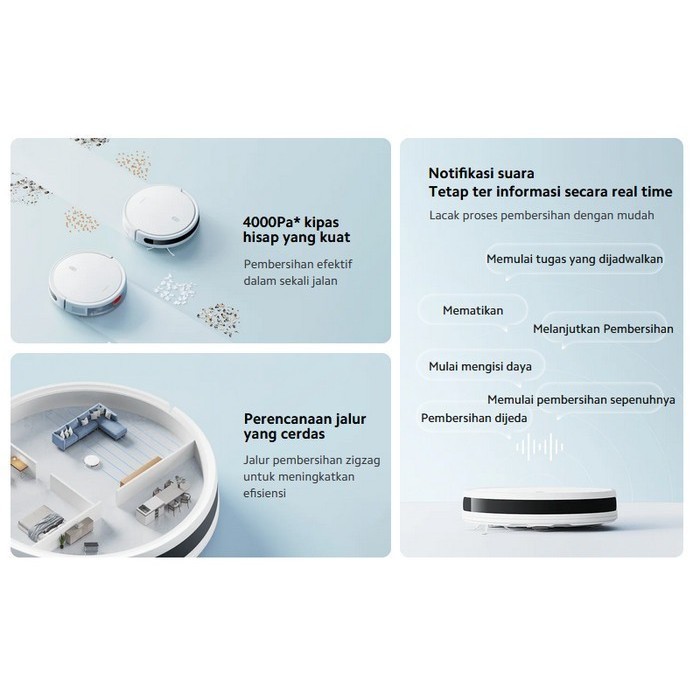 4000Pa* kipas hisap yang kuat

Pembersihan efektif dalam sekali jalan

Perencanaan jalur yang cerdas

Jalur pembersihan zigzag untuk meningkatkan efisiensi

Notifikasi suara
Tetap ter informasi secara real time

Lacak proses pembersihan dengan mudah

Memulai tugas yang dijadwalkan

Mematikan

Melanjutkan Pembersihan

Mulai mengisi daya

Memulai pembersihan sepenuhnya

Pembersihan dijeda