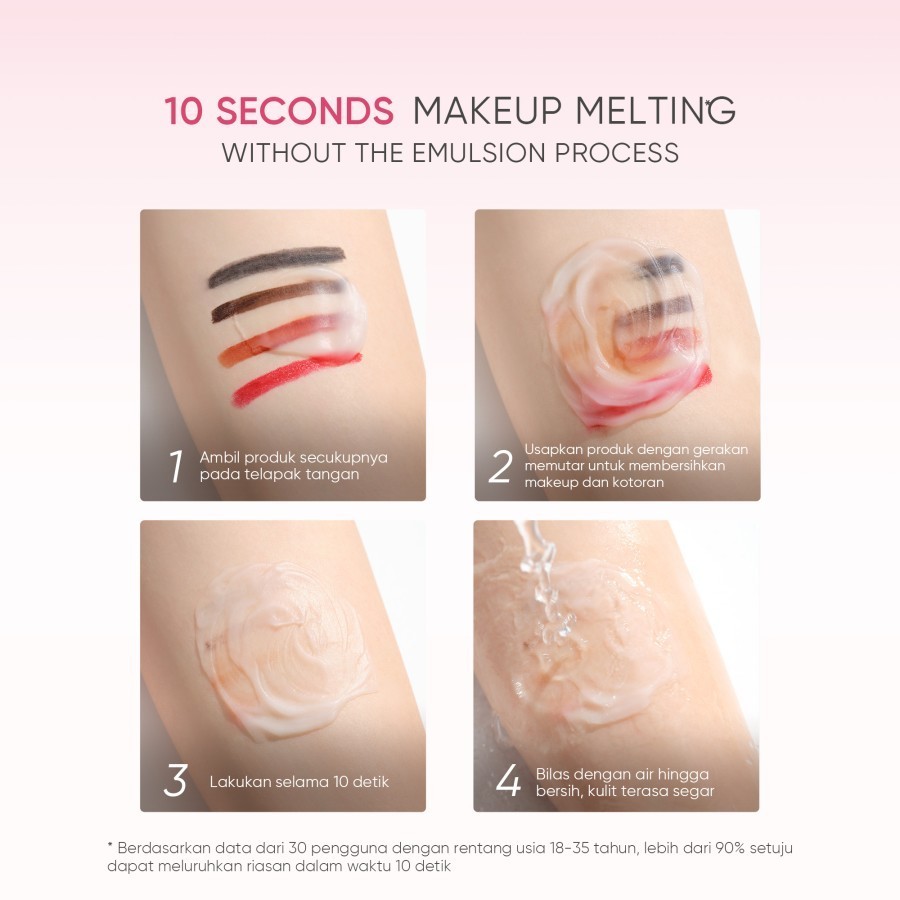 10 SECONDS MAKEUP MELTING*
WITHOUT THE EMULSION PROCESS

1 Ambil produk secukupnya pada telapak tangan

2 Usapkan produk dengan gerakan memutar untuk membersihkan makeup dan kotoran

3 Lakukan selama 10 detik

4 Bilas dengan air hingga bersih, kulit terasa segar

* Berdasarkan data dari 30 pengguna dengan rentang usia 18-35 tahun, lebih dari 90% setuju dapat meluruhkan riasan dalam waktu 10 detik