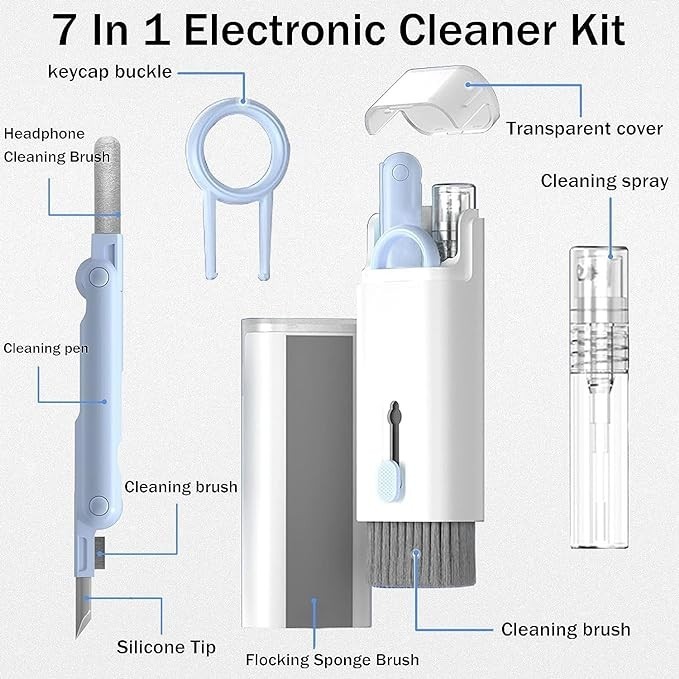 7 In 1 Electronic Cleaner Kit

keycap buckle

Transparent cover

Headphone Cleaning Brush

Cleaning spray

Cleaning pen

Cleaning brush

Silicone Tip

Flocking Sponge Brush

Cleaning brush