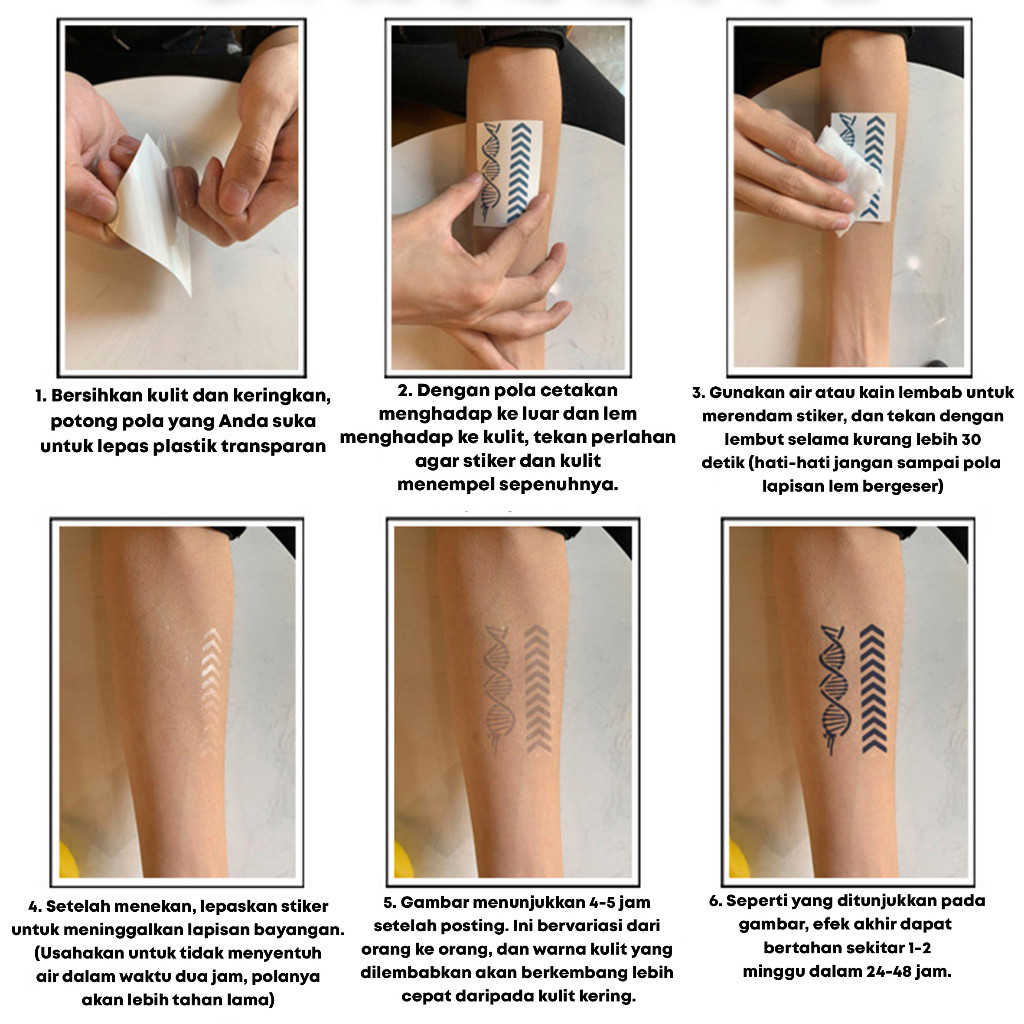 1. Bersihkan kulit dan keringkan, potong pola yang Anda suka untuk lepas plastik transparan

2. Dengan pola cetakan menghadap ke luar dan lem menghadap ke kulit, tekan perlahan agar stiker dan kulit menempel sepenuhnya.

3. Gunakan air atau kain lembab untuk merendam stiker, dan tekan dengan lembut selama kurang lebih 30 detik (hati-hati jangan sampai pola lapisan lem bergeser)

4. Setelah menekan, lepaskan stiker untuk meninggalkan lapisan bayangan. (Usahakan untuk tidak menyentuh air dalam waktu dua jam, polanya akan lebih tahan lama)

5. Gambar menunjukkan 4-5 jam setelah posting. Ini bervariasi dari orang ke orang, dan warna kulit yang dilembabkan akan berkembang lebih cepat daripada kulit kering.

6. Seperti yang ditunjukkan pada gambar, efek akhir dapat bertahan sekitar 1-2 minggu dalam 24-48 jam.