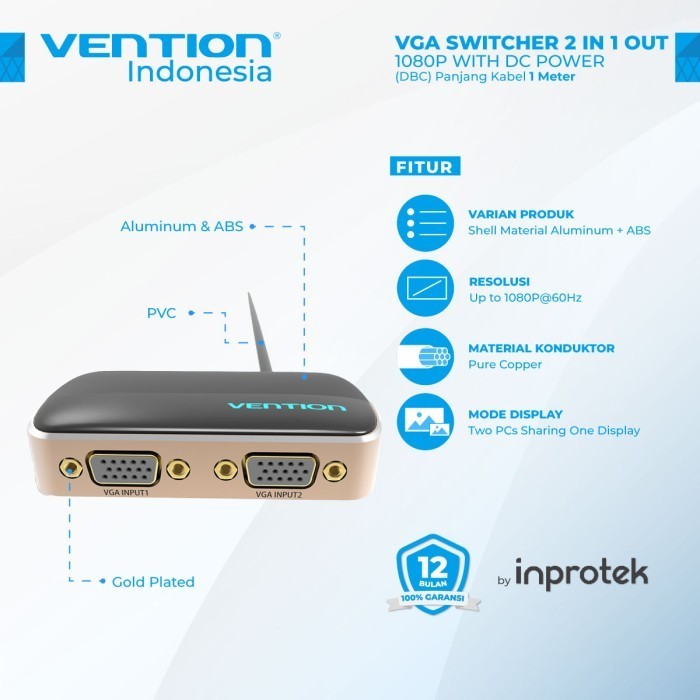 VENTION®
Indonesia

VGA SWITCHER 2 IN 1 OUT
1080P WITH DC POWER
(DBC) Panjang Kabel 1 Meter

FITUR

VARIAN PRODUK
Shell Material Aluminum + ABS

RESOLUSI
Up to 1080P@60Hz

MATERIAL KONDUKTOR
Pure Copper

MODE DISPLAY
Two PCs Sharing One Display

Aluminum & ABS

PVC

VENTION

VGA INPUT1

VGA INPUT2

Gold Plated

12
BULAN
100% GARANSI

by inprotek