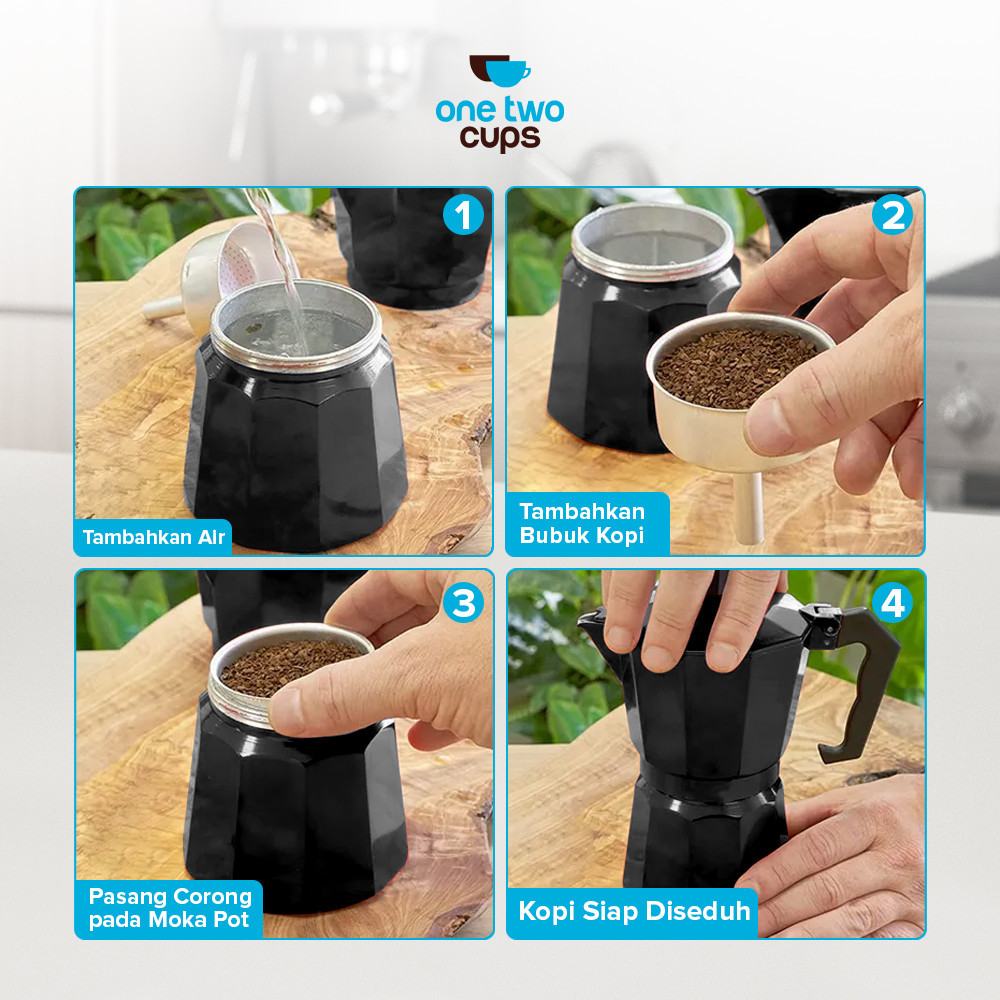 one two cups

1
Tambahkan Air

2
Tambahkan Bubuk Kopi

3
Pasang Corong pada Moka Pot

4
Kopi Siap Diseduh