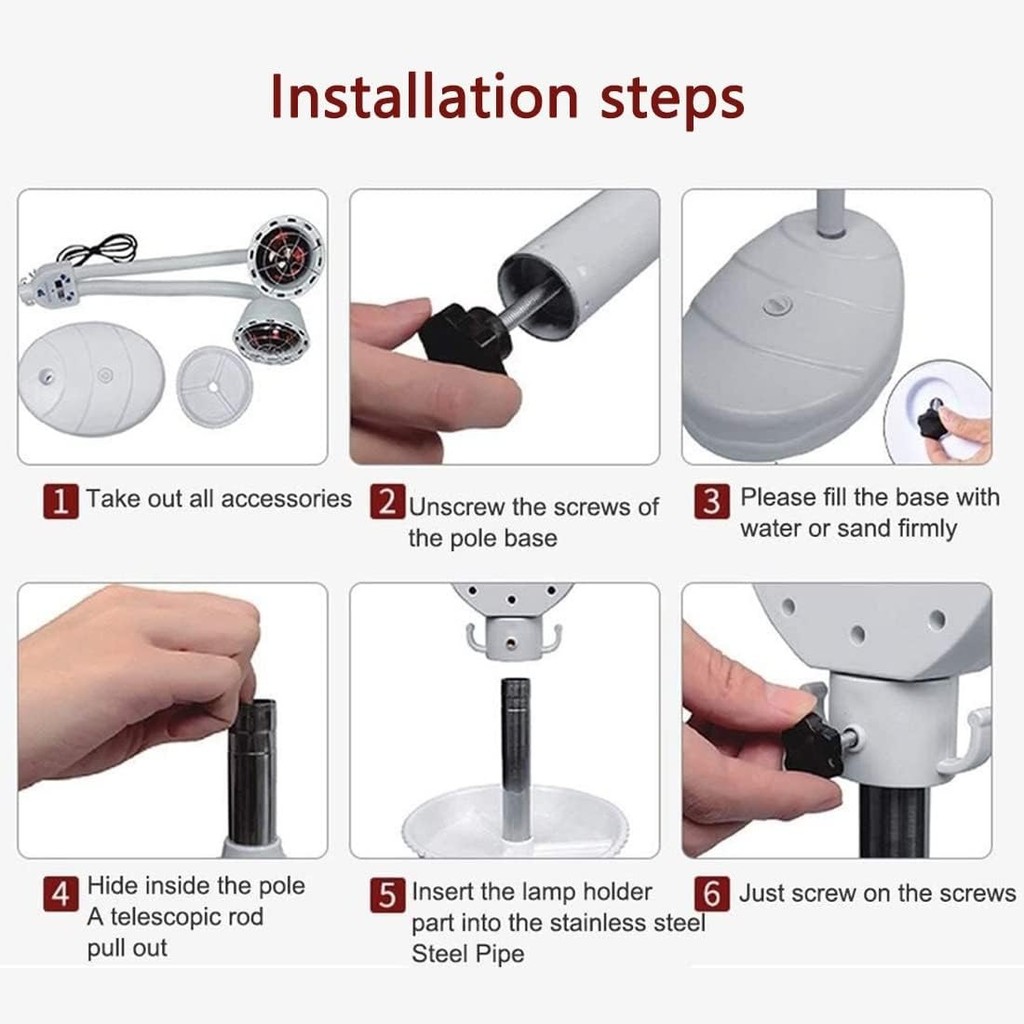 Installation steps

1 Take out all accessories

2 Unscrew the screws of the pole base

3 Please fill the base with water or sand firmly

4 Hide inside the pole A telescopic rod pull out

5 Insert the lamp holder part into the stainless steel Steel Pipe

6 Just screw on the screws