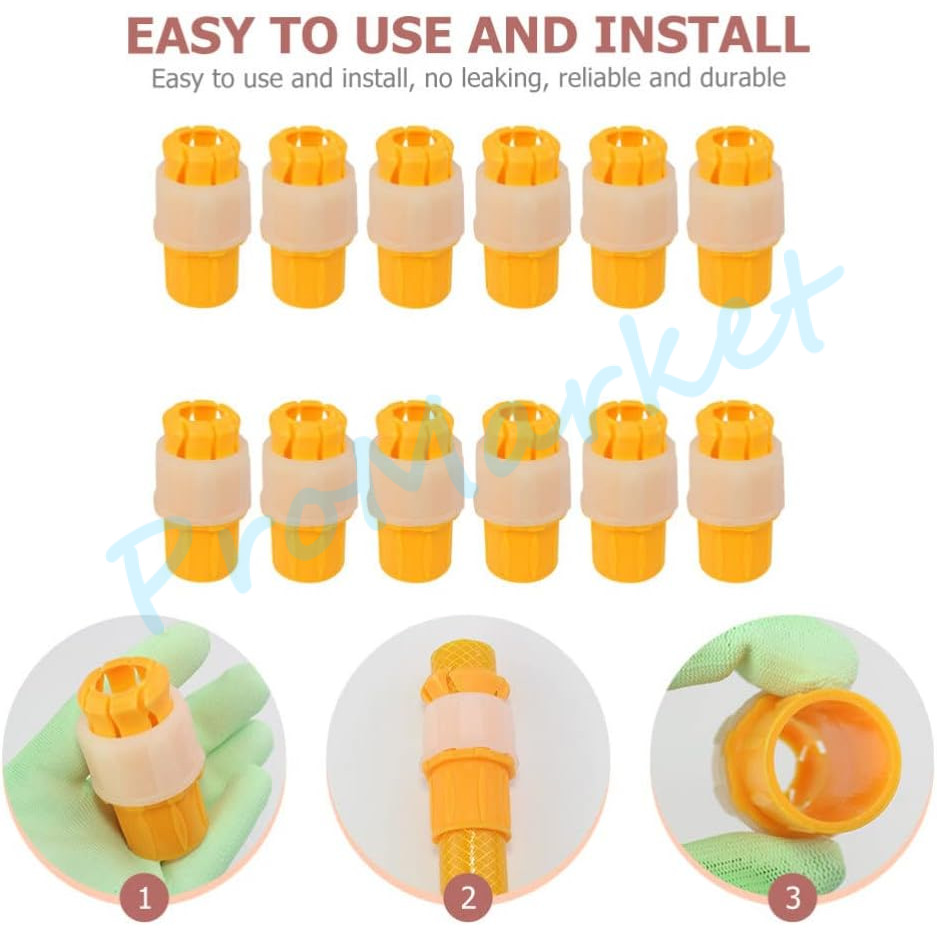 EASY TO USE AND INSTALL

Easy to use and install, no leaking, reliable and durable

ProMarket

1

2

3