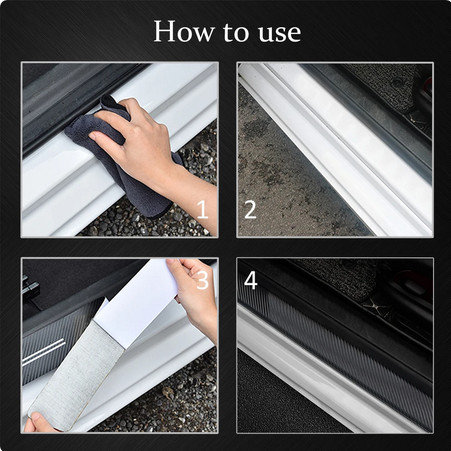 How to use

1

2

3

4