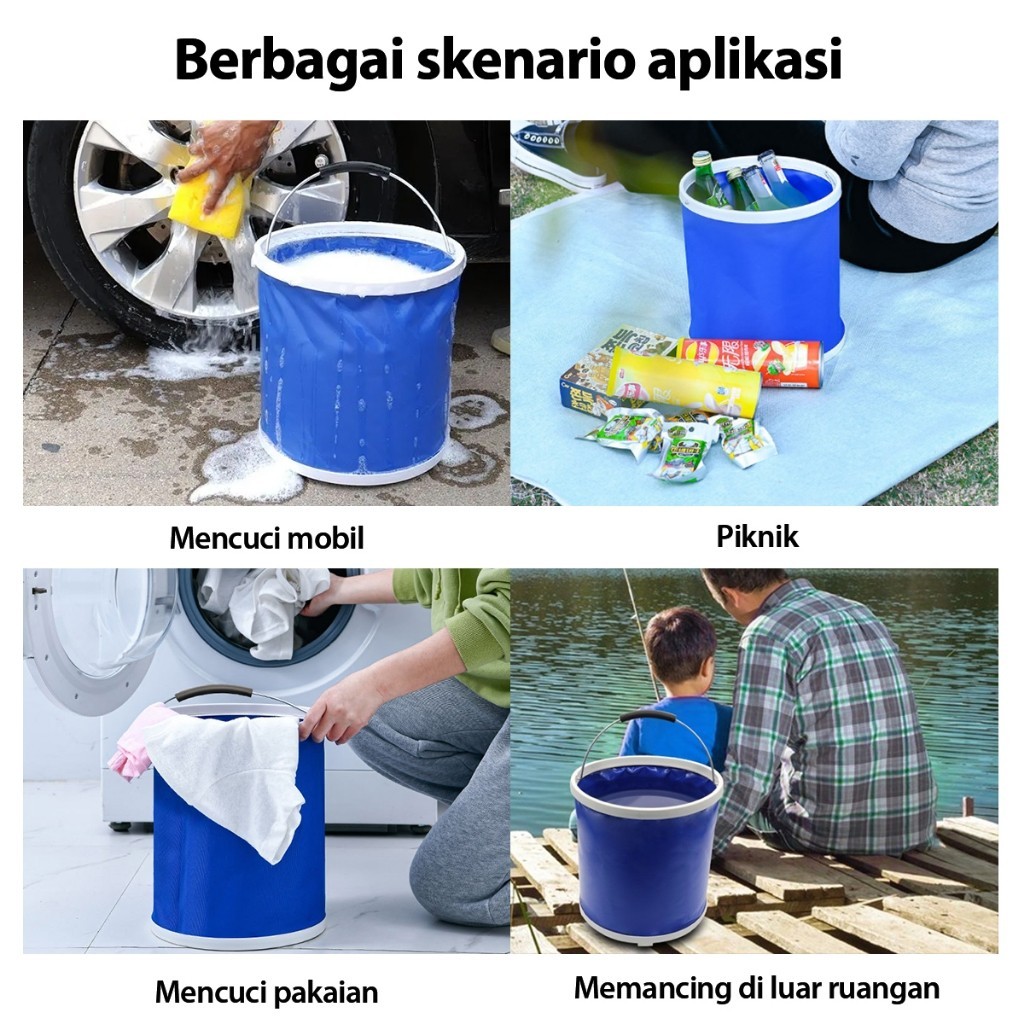 Berbagai skenario aplikasi

Mencuci mobil

Piknik

Mencuci pakaian

Memancing di luar ruangan