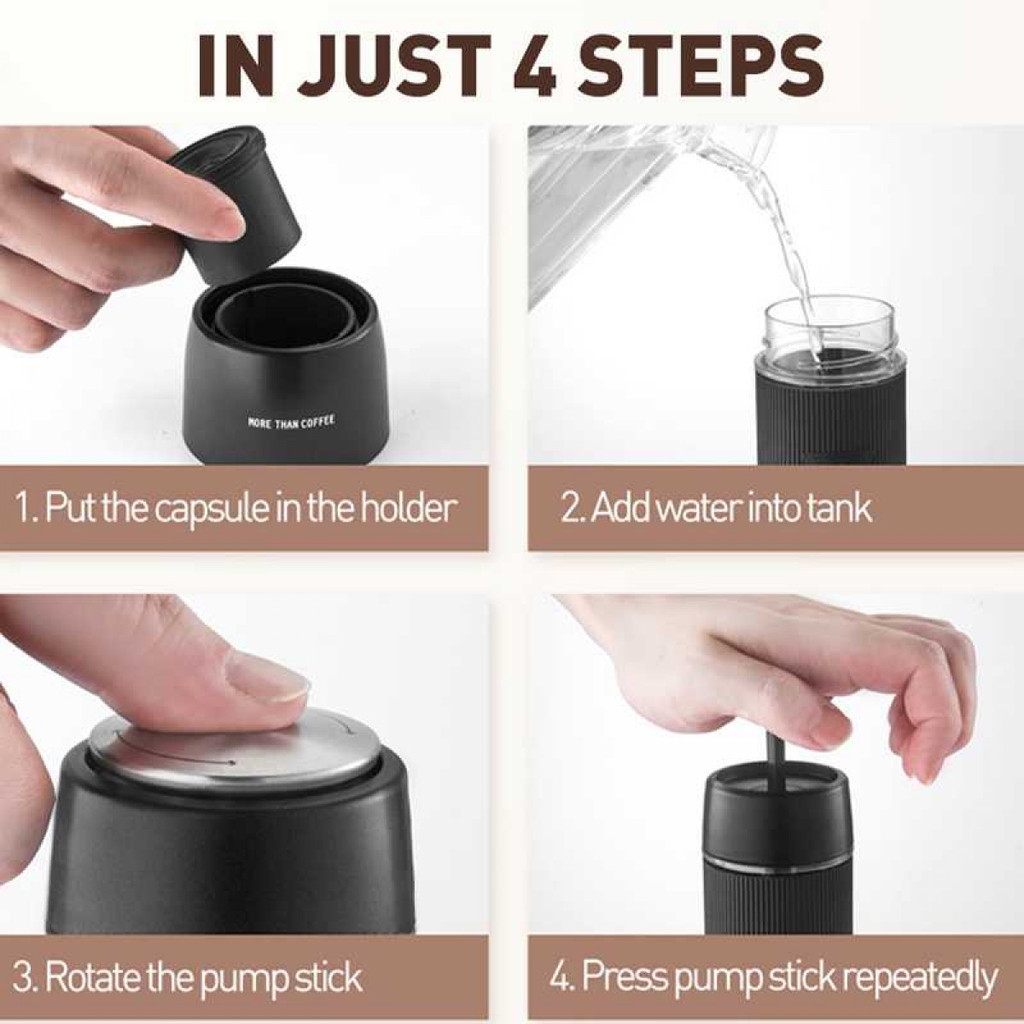 IN JUST 4 STEPS

MORE THAN COFFEE

1. Put the capsule in the holder

2. Add water into tank

3. Rotate the pump stick

4. Press pump stick repeatedly