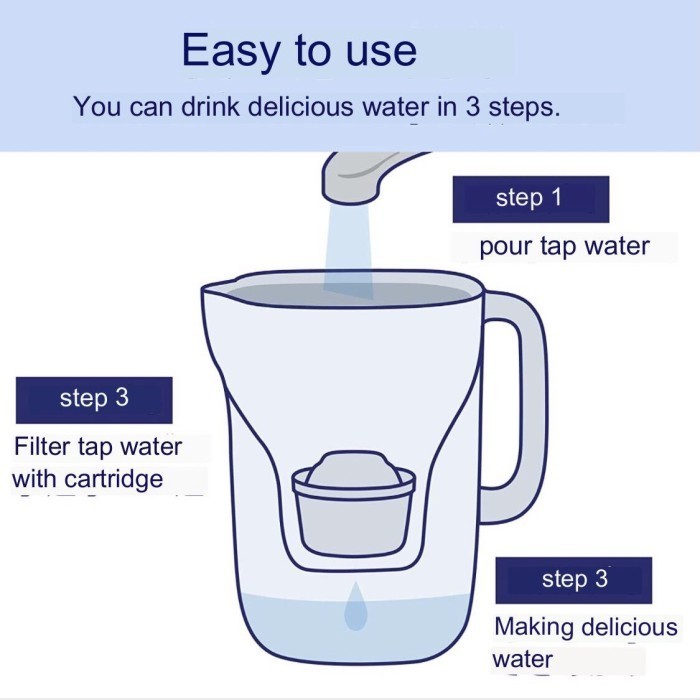 Easy to use

You can drink delicious water in 3 steps.

step 1

pour tap water

step 3

Filter tap water with cartridge

step 3

Making delicious water