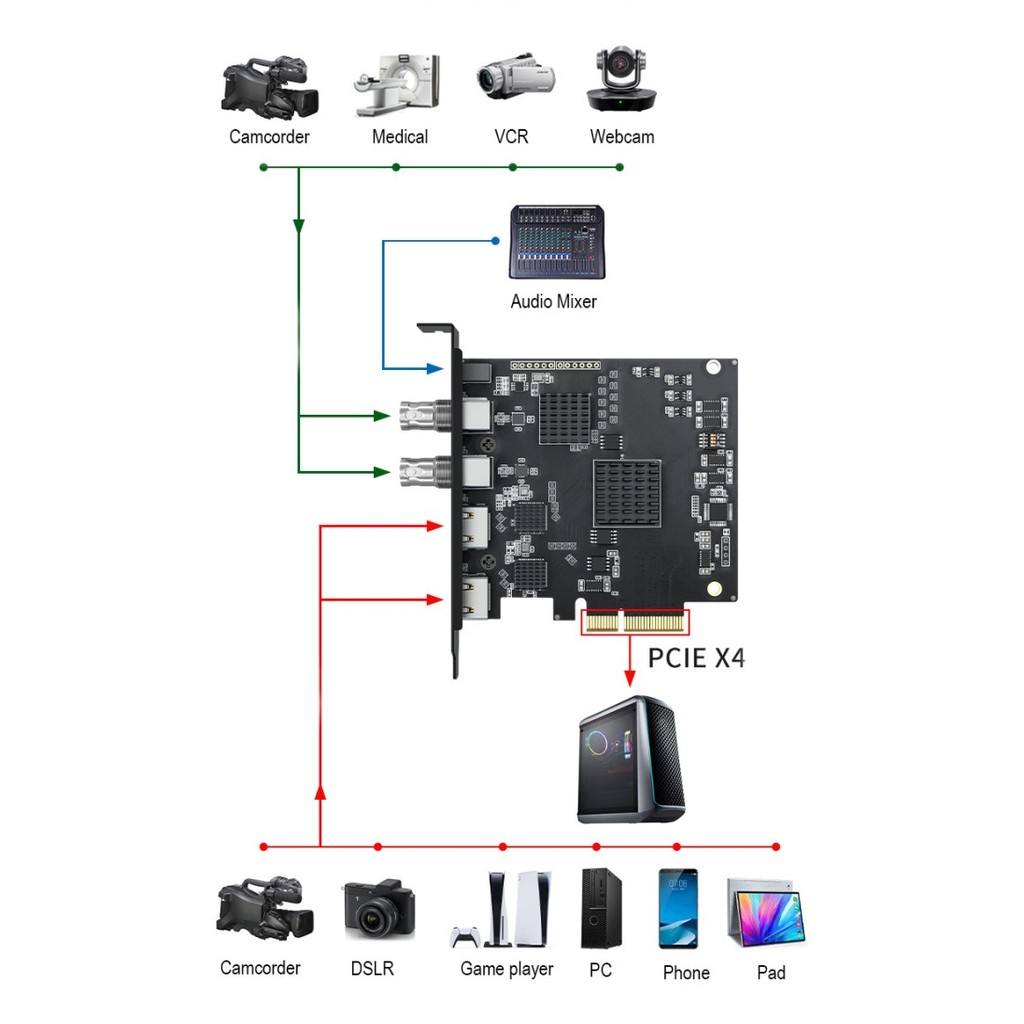 Camcorder Medical VCR Webcam

Audio Mixer

PCIE X4

Camcorder DSLR Game player PC Phone Pad