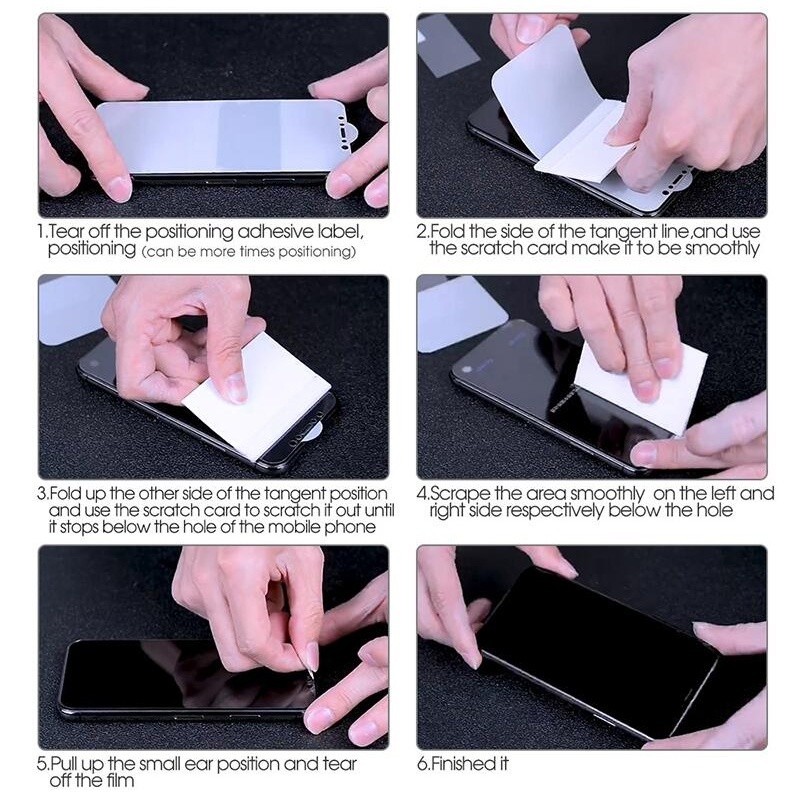 1.Tear off the positioning adhesive label, positioning (can be more times positioning)

2.Fold the side of the tangent line,and use the scratch card make it to be smoothly

3.Fold up the other side of the tangent position and use the scratch card to scratch it out until it stops below the hole of the mobile phone

4.Scrape the area smoothly on the left and right side respectively below the hole

5.Pull up the small ear position and tear off the film

6.Finished it