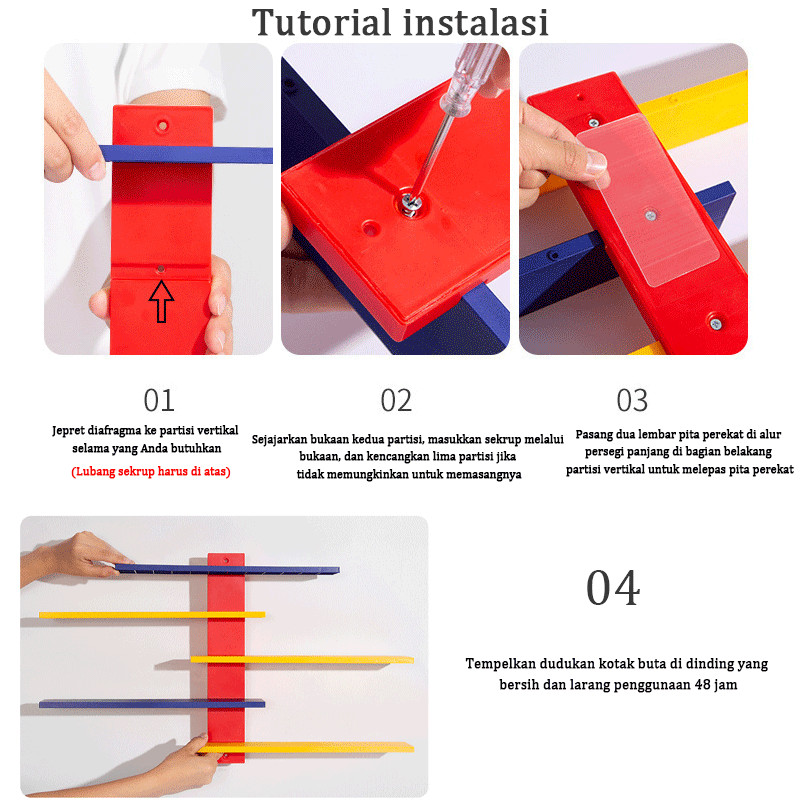 Tutorial instalasi

01

Jepret diafragma ke partisi vertikal selama yang Anda butuhkan

(Lubang sekrup harus di atas)

02

Sejajarkan bukaan kedua partisi, masukkan sekrup melalui bukaan, dan kencangkan lima partisi jika tidak memungkinkan untuk memasangnya

03

Pasang dua lembar pita perekat di alur persegi panjang di bagian belakang partisi vertikal untuk melepas pita perekat

04

Tempelkan dudukan kotak buta di dinding yang bersih dan larang penggunaan 48 jam