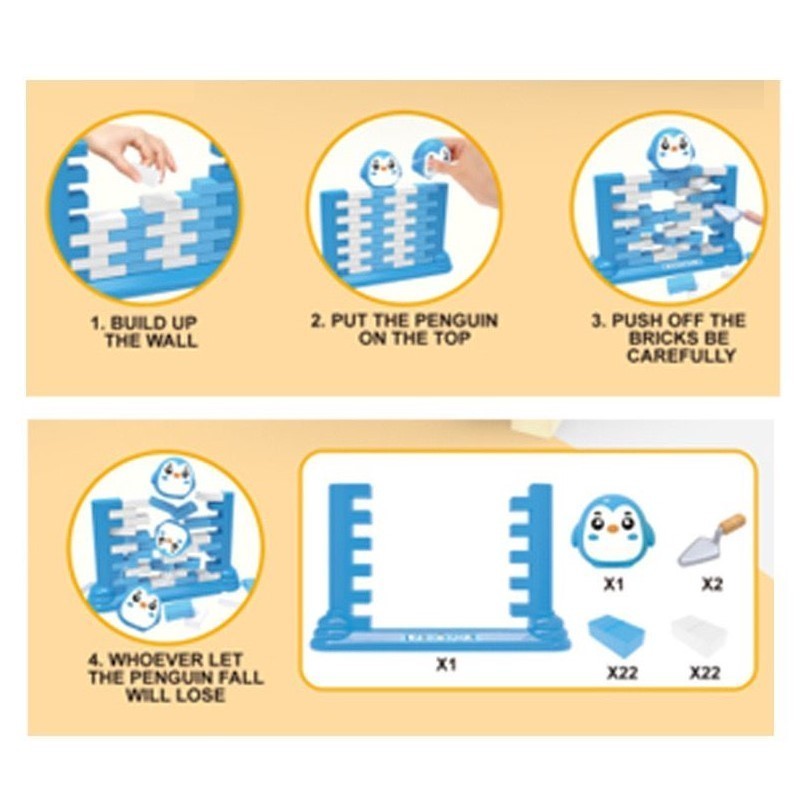 1. BUILD UP THE WALL

2. PUT THE PENGUIN ON THE TOP

3. PUSH OFF THE BRICKS BE CAREFULLY

4. WHOEVER LET THE PENGUIN FALL WILL LOSE

X1

X1

X2

X22

X22