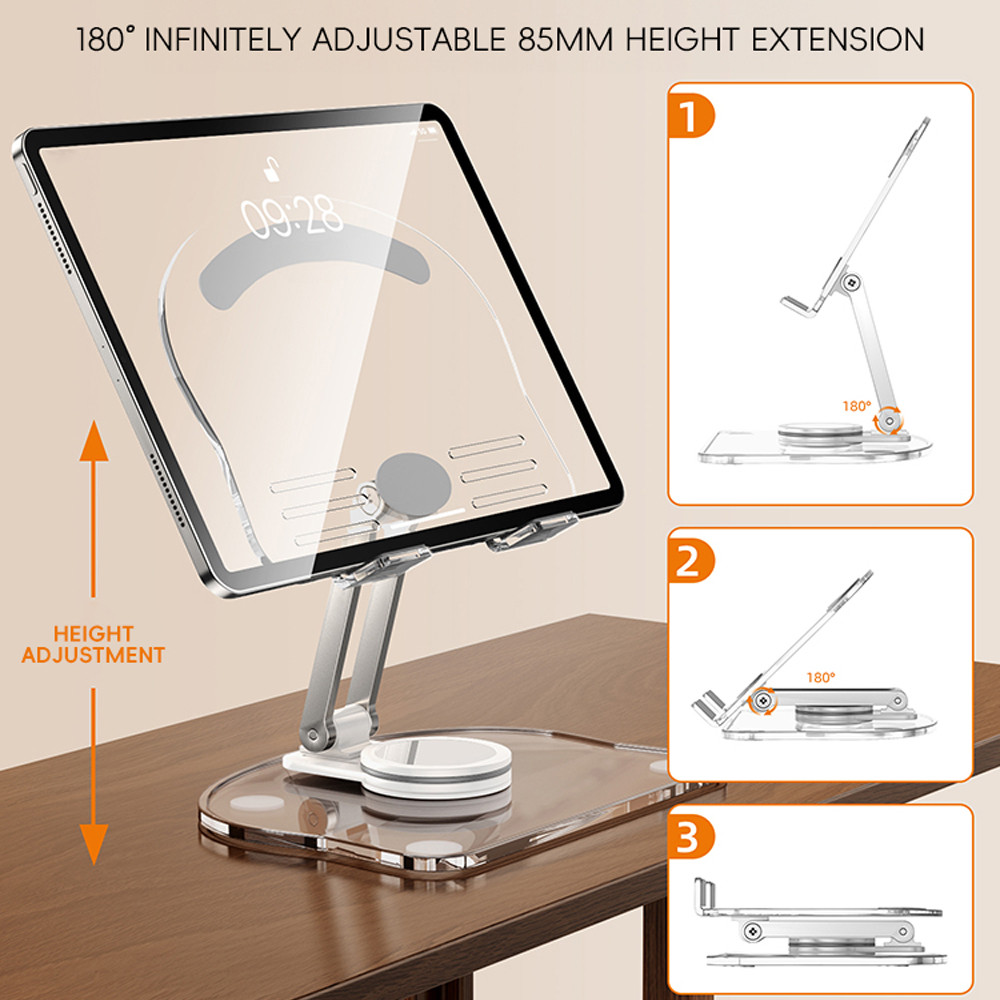 180° INFINITELY ADJUSTABLE 85MM HEIGHT EXTENSION

09:28

HEIGHT ADJUSTMENT

1

180°

2

180°

3