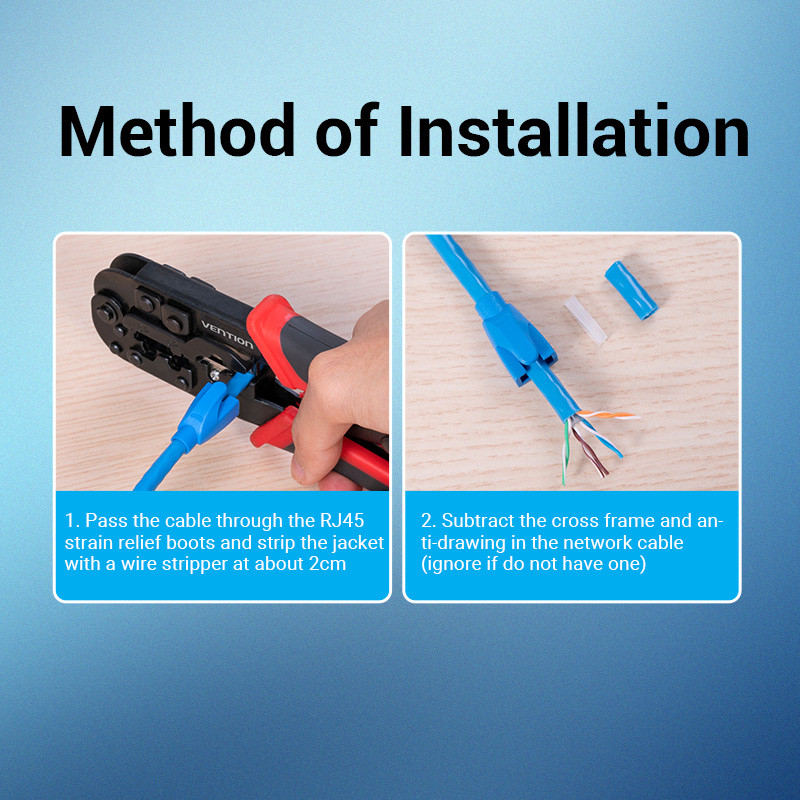 Method of Installation

VENTION

1. Pass the cable through the RJ45 strain relief boots and strip the jacket with a wire stripper at about 2cm

2. Subtract the cross frame and anti-drawing in the network cable (ignore if do not have one)