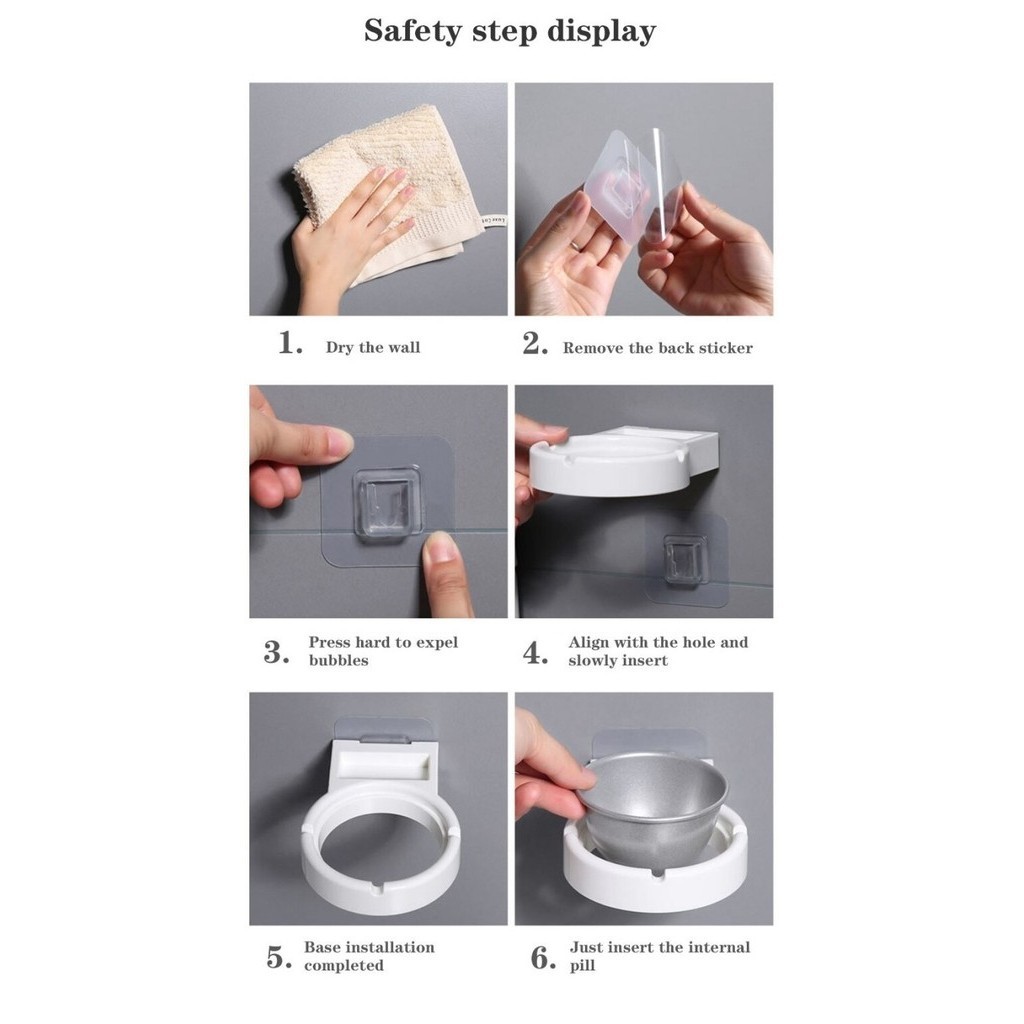 Safety step display

1. Dry the wall

2. Remove the back sticker

3. Press hard to expel bubbles

4. Align with the hole and slowly insert

5. Base installation completed

6. Just insert the internal pill