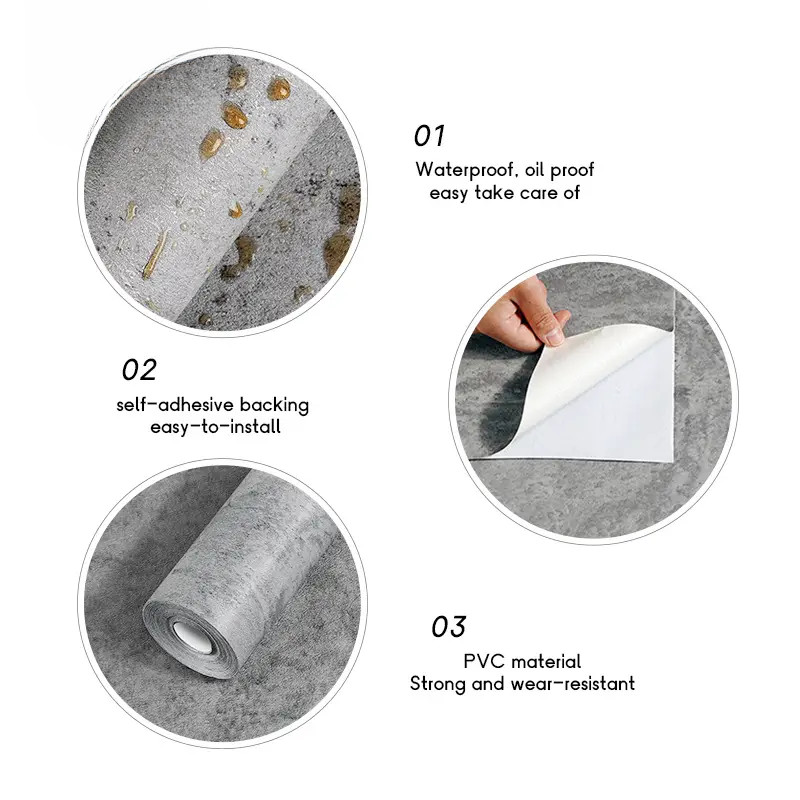 01
Waterproof, oil proof
easy take care of

02
self-adhesive backing
easy-to-install

03
PVC material
Strong and wear-resistant