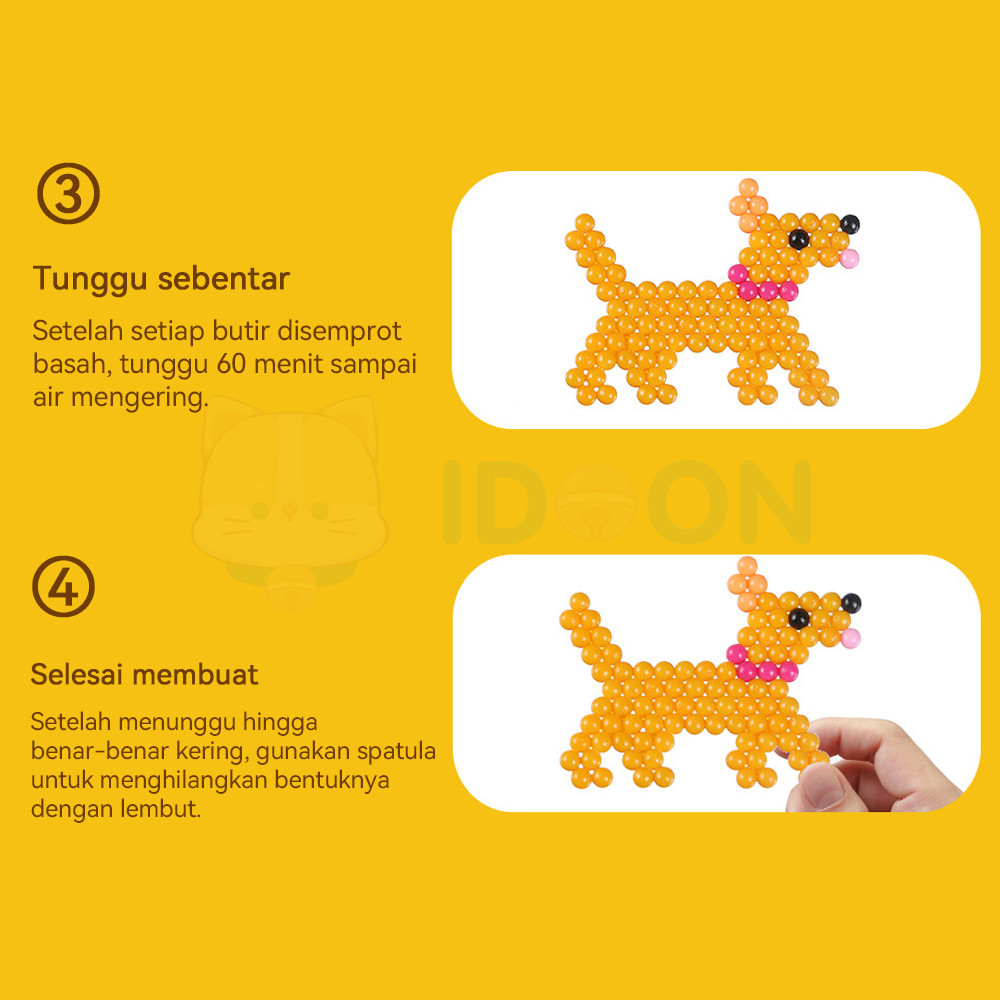 ③

Tunggu sebentar

Setelah setiap butir disemprot basah, tunggu 60 menit sampai air mengering.

IDOON

④

Selesai membuat

Setelah menunggu hingga benar-benar kering, gunakan spatula untuk menghilangkan bentuknya dengan lembut.