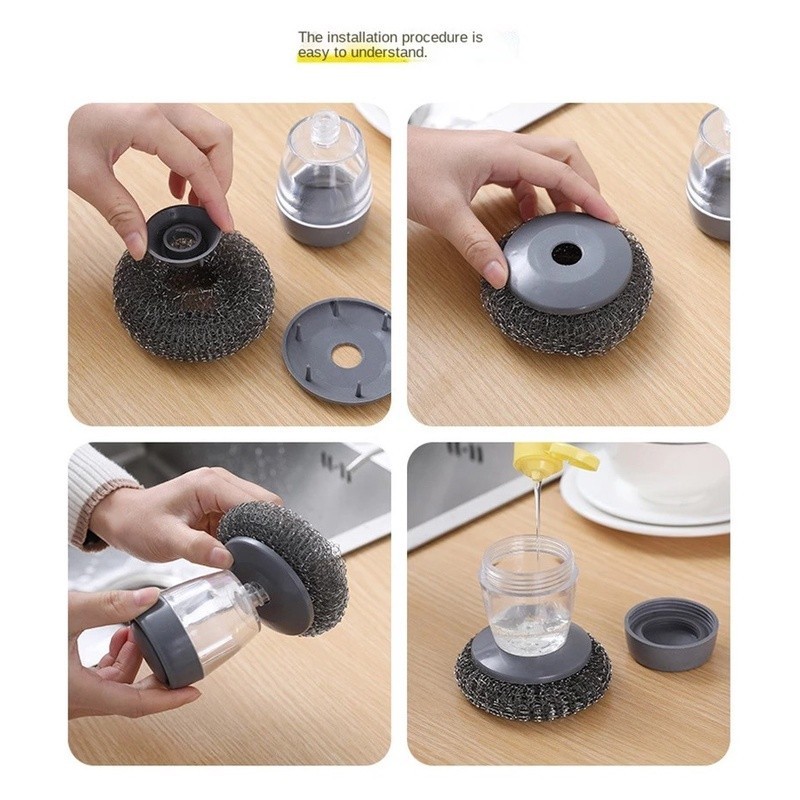 The installation procedure is easy to understand.