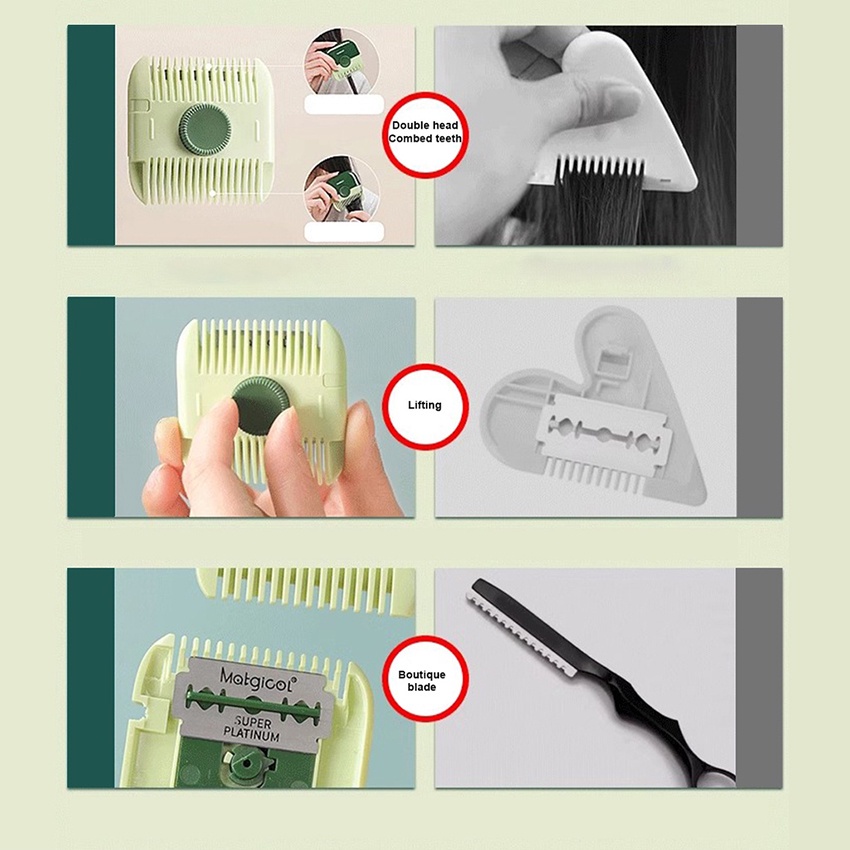 Double head Combed teeth

Lifting

Boutique blade

Matgicol

SUPER PLATINUM