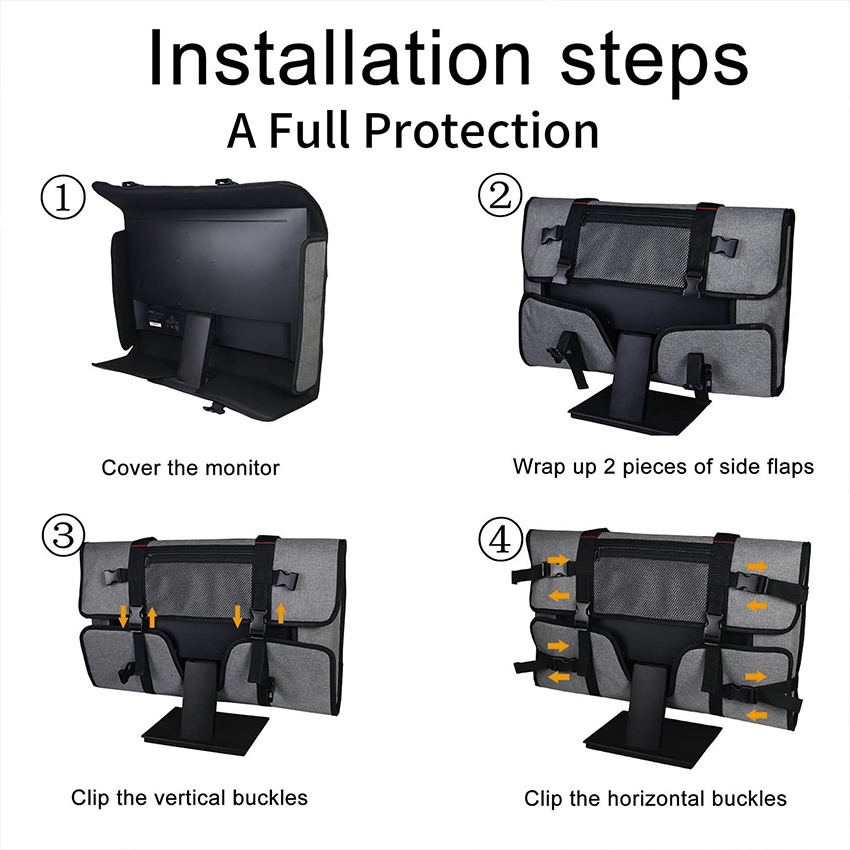 Installation steps

A Full Protection

①

Cover the monitor

②

Wrap up 2 pieces of side flaps

③

Clip the vertical buckles

④

Clip the horizontal buckles