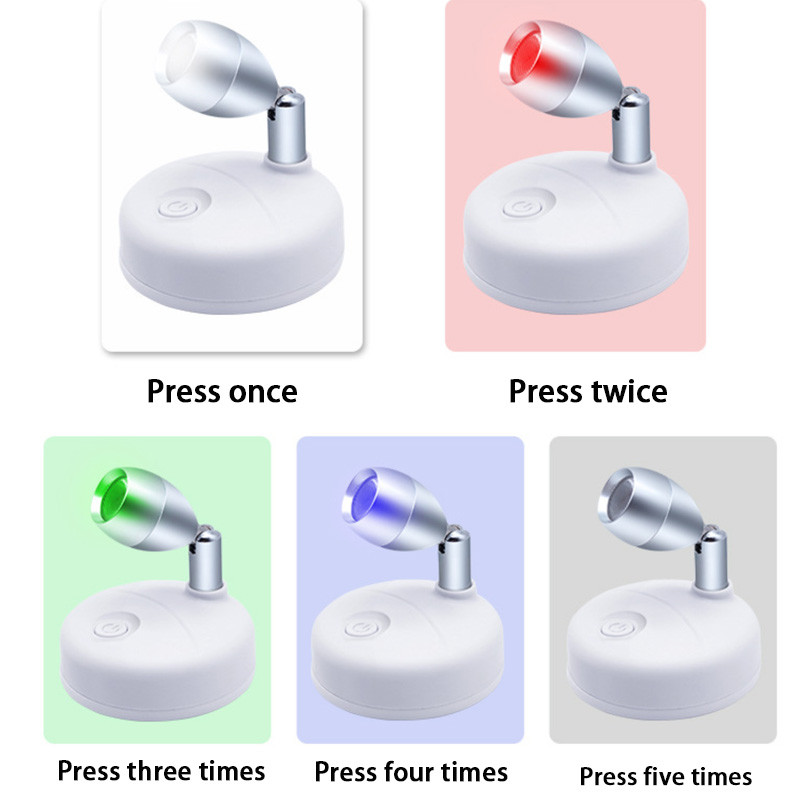 Press once

Press twice

Press three times

Press four times

Press five times