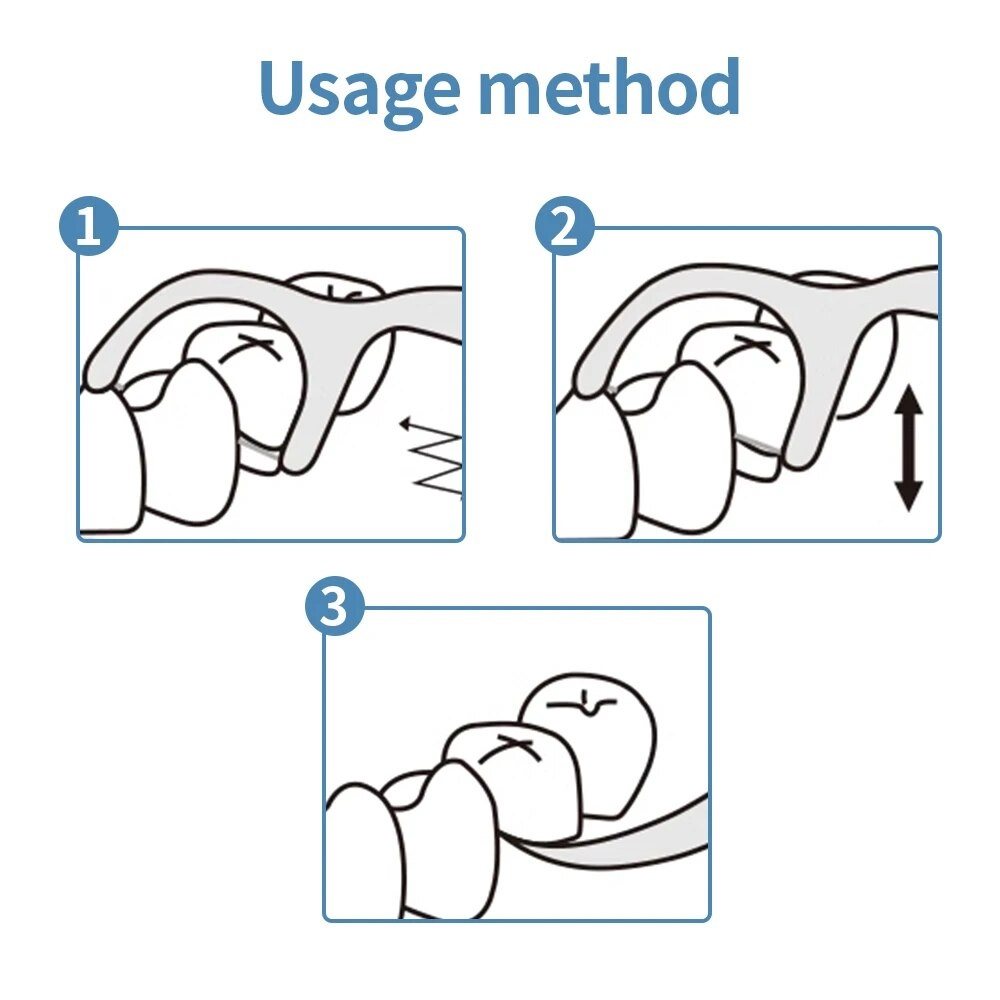 Usage method

1

2

3