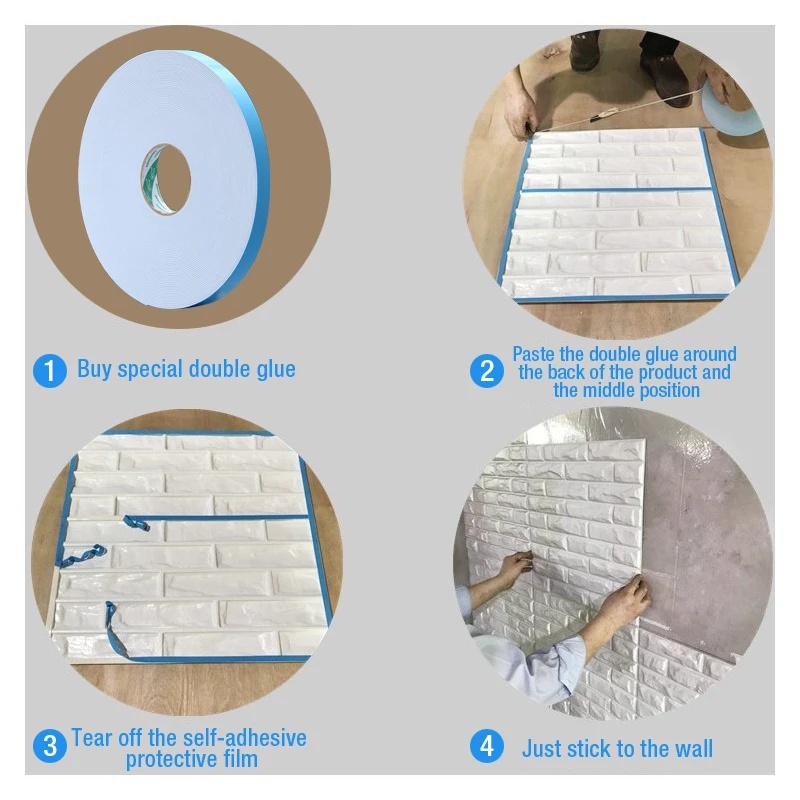 1 Buy special double glue

2 Paste the double glue around the back of the product and the middle position

3 Tear off the self-adhesive protective film

4 Just stick to the wall