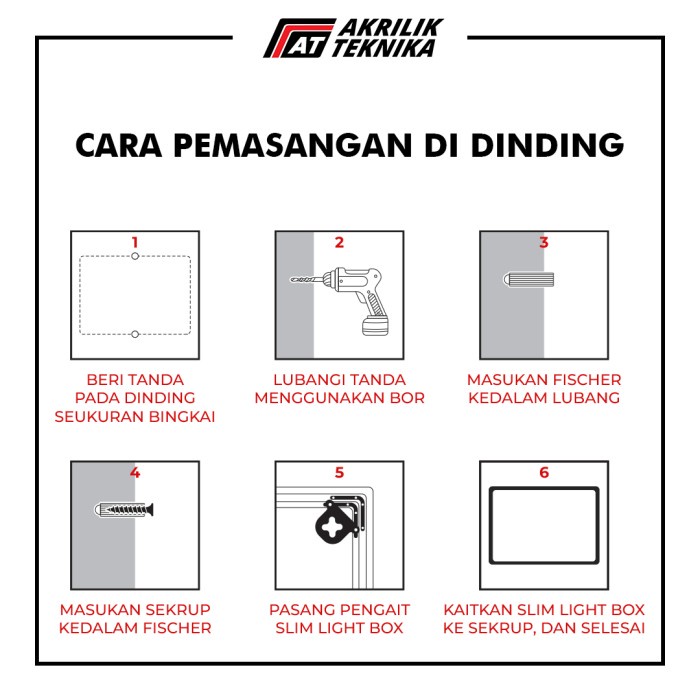 AT AKRILIK TEKNIKA

CARA PEMASANGAN DI DINDING

1
BERI TANDA PADA DINDING SEUKURAN BINGKAI

2
LUBANGI TANDA MENGGUNAKAN BOR

3
MASUKAN FISCHER KEDALAM LUBANG

4
MASUKAN SEKRUP KEDALAM FISCHER

5
PASANG PENGAIT SLIM LIGHT BOX

6
KAITKAN SLIM LIGHT BOX KE SEKRUP, DAN SELESAI