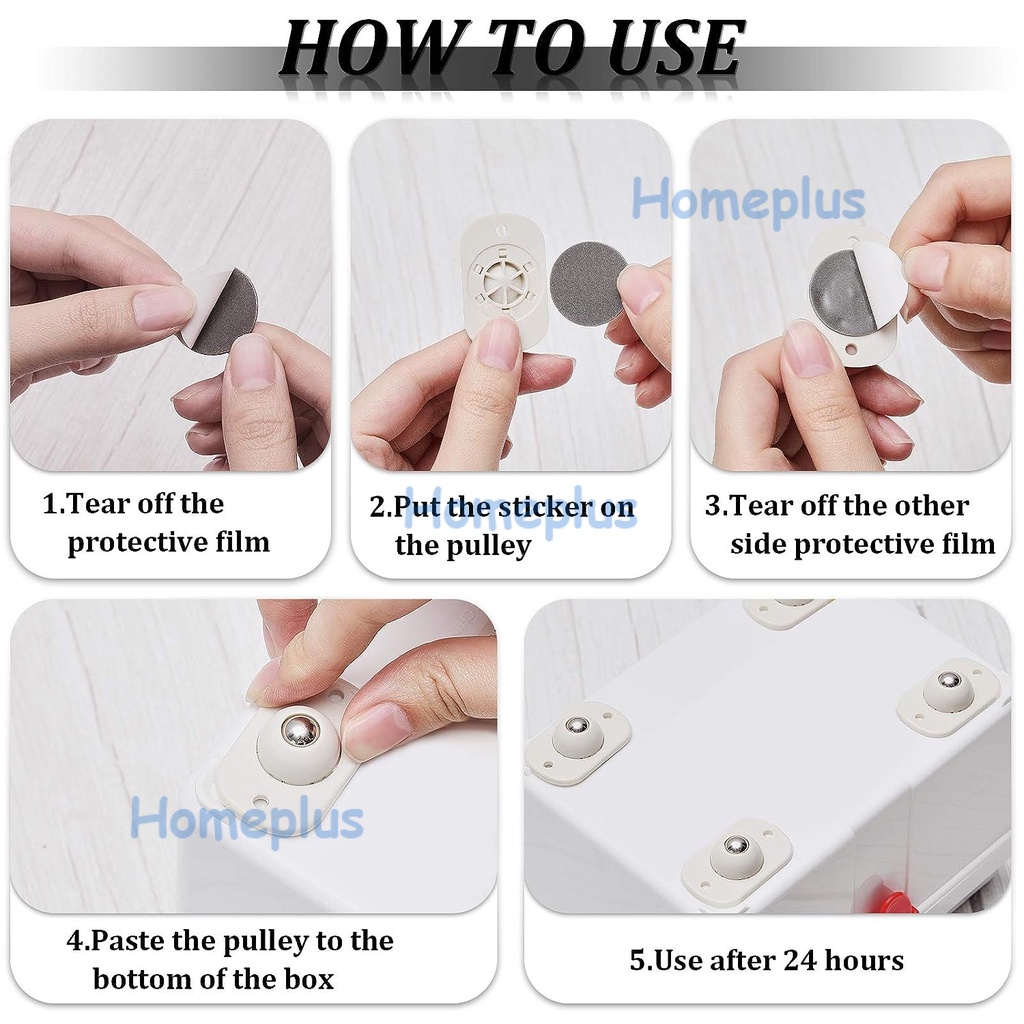 HOW TO USE

Homeplus

1.Tear off the protective film

2.Put the sticker on the pulley

Homeplus

3.Tear off the other side protective film

Homeplus

4.Paste the pulley to the bottom of the box

5.Use after 24 hours