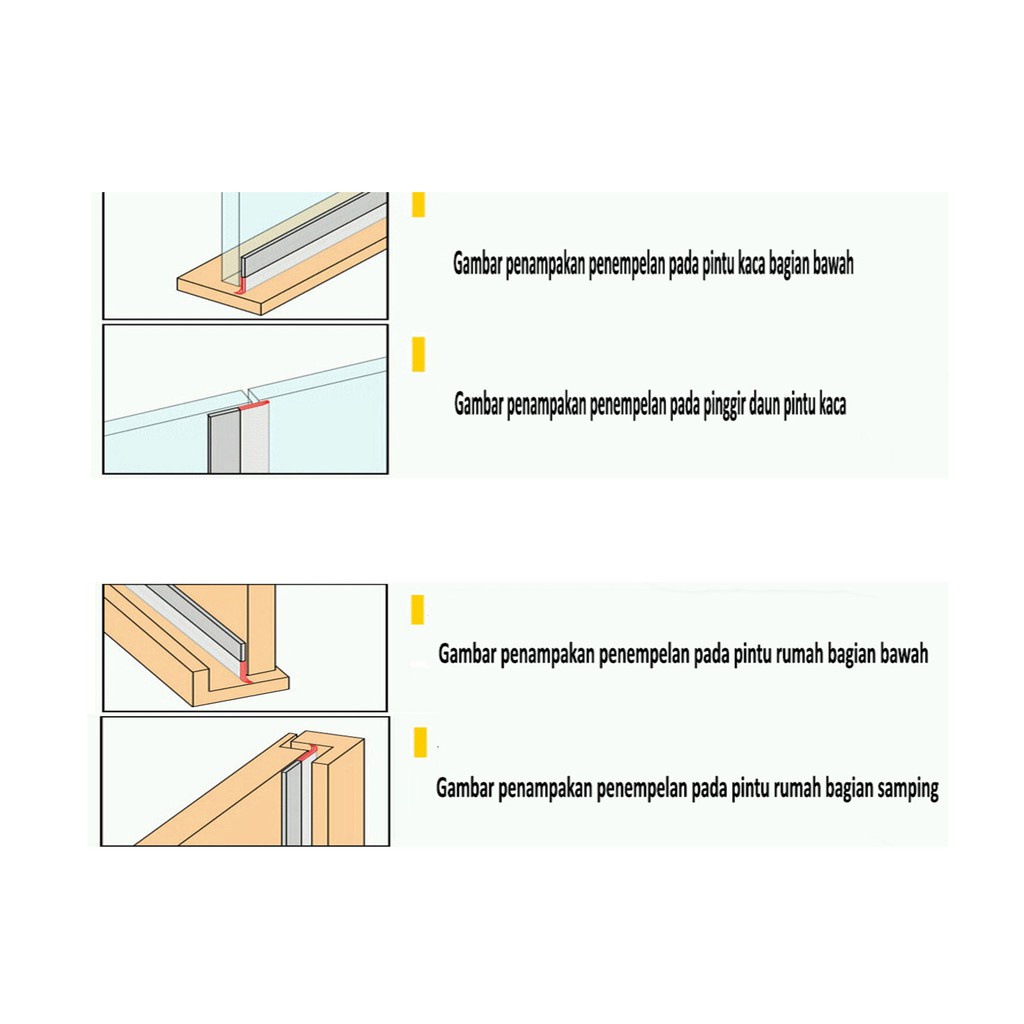 Gambar penampakan penempelan pada pintu kaca bagian bawah

Gambar penampakan penempelan pada pinggir daun pintu kaca

Gambar penampakan penempelan pada pintu rumah bagian bawah

Gambar penampakan penempelan pada pintu rumah bagian samping