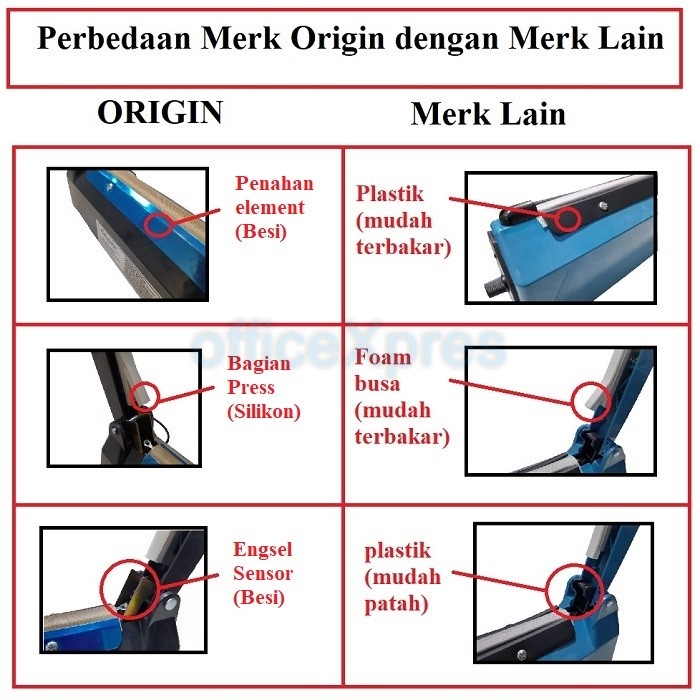 Perbedaan Merk Origin dengan Merk Lain

| ORIGIN | Merk Lain |
|---|---|
| Penahan element (Besi) | Plastik (mudah terbakar) |
| Bagian Press (Silikon) | Foam busa (mudah terbakar) |
| Engsel Sensor (Besi) | plastik (mudah patah) |

officeXpres