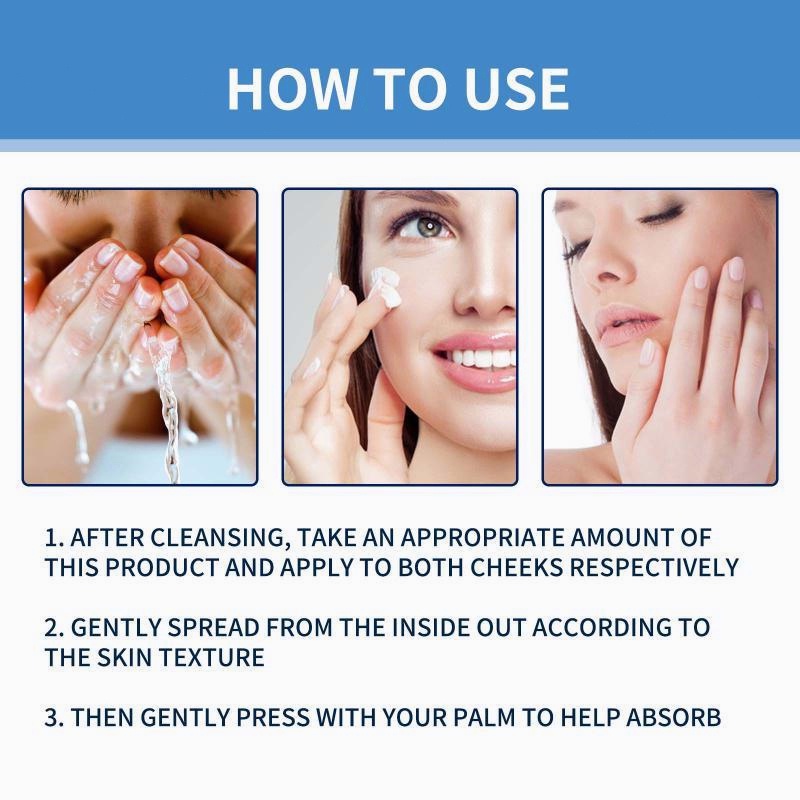 HOW TO USE

1. AFTER CLEANSING, TAKE AN APPROPRIATE AMOUNT OF THIS PRODUCT AND APPLY TO BOTH CHEEKS RESPECTIVELY

2. GENTLY SPREAD FROM THE INSIDE OUT ACCORDING TO THE SKIN TEXTURE

3. THEN GENTLY PRESS WITH YOUR PALM TO HELP ABSORB