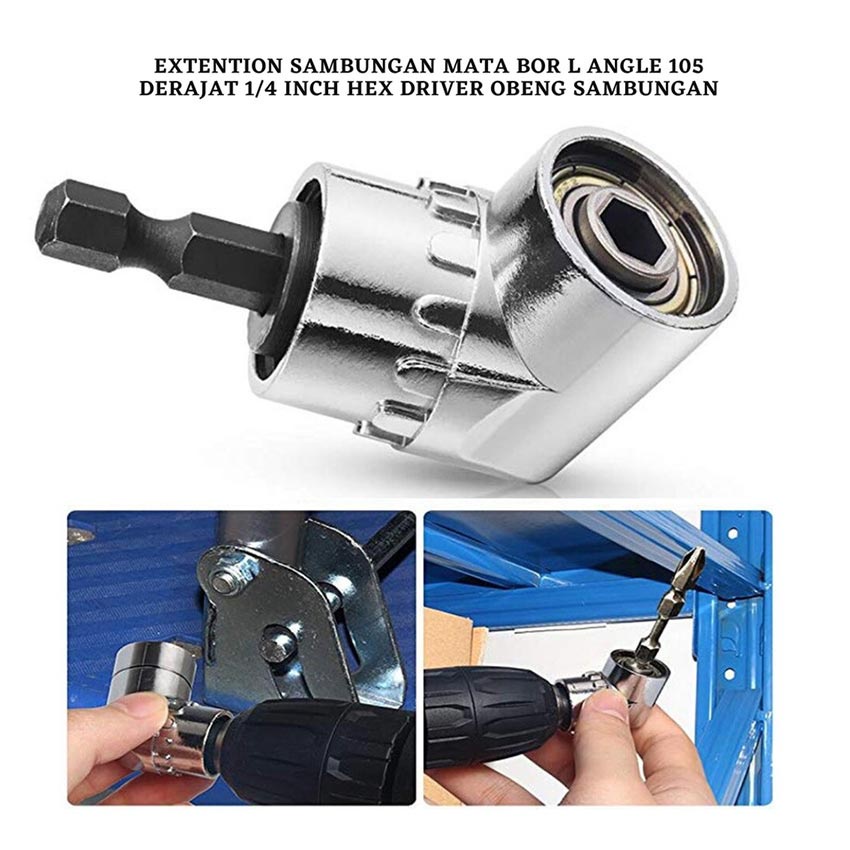 EXTENTION SAMBUNGAN MATA BOR L ANGLE 105 DERAJAT 1/4 INCH HEX DRIVER OBENG SAMBUNGAN