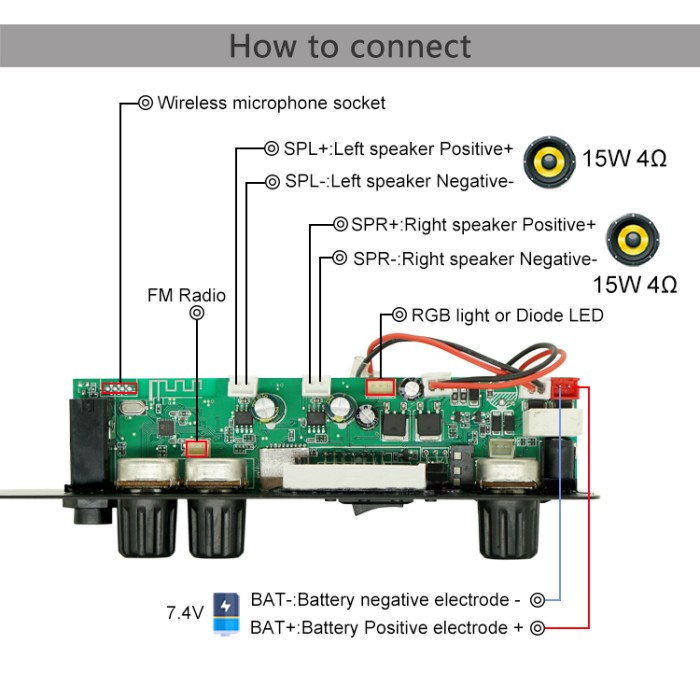 How to connect

Wireless microphone socket

SPL+:Left speaker Positive+

SPL-:Left speaker Negative-

15W 4Ω

SPR+:Right speaker Positive+

SPR-:Right speaker Negative-

15W 4Ω

FM Radio

RGB light or Diode LED

7.4V

BAT-:Battery negative electrode -

BAT+:Battery Positive electrode +