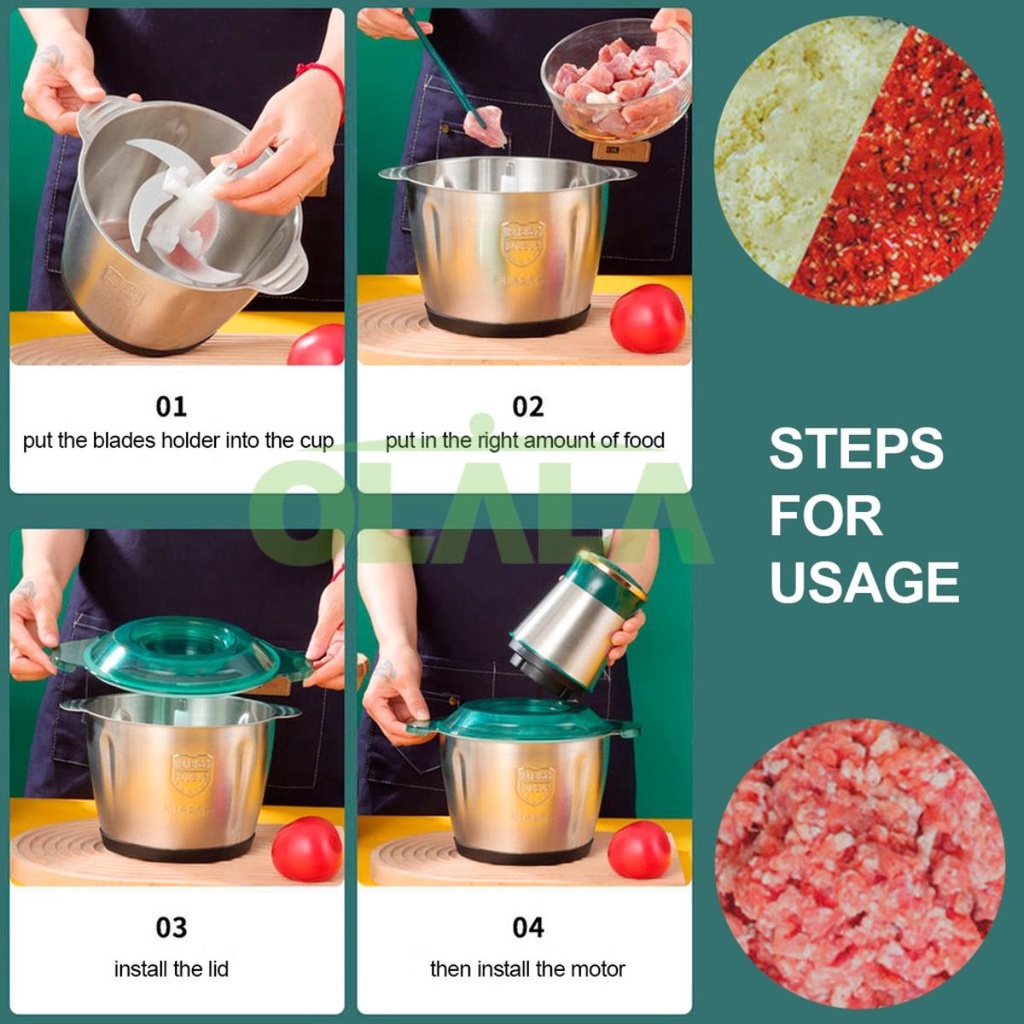 01
put the blades holder into the cup

02
put in the right amount of food

OLALA

STEPS FOR USAGE

03
install the lid

04
then install the motor