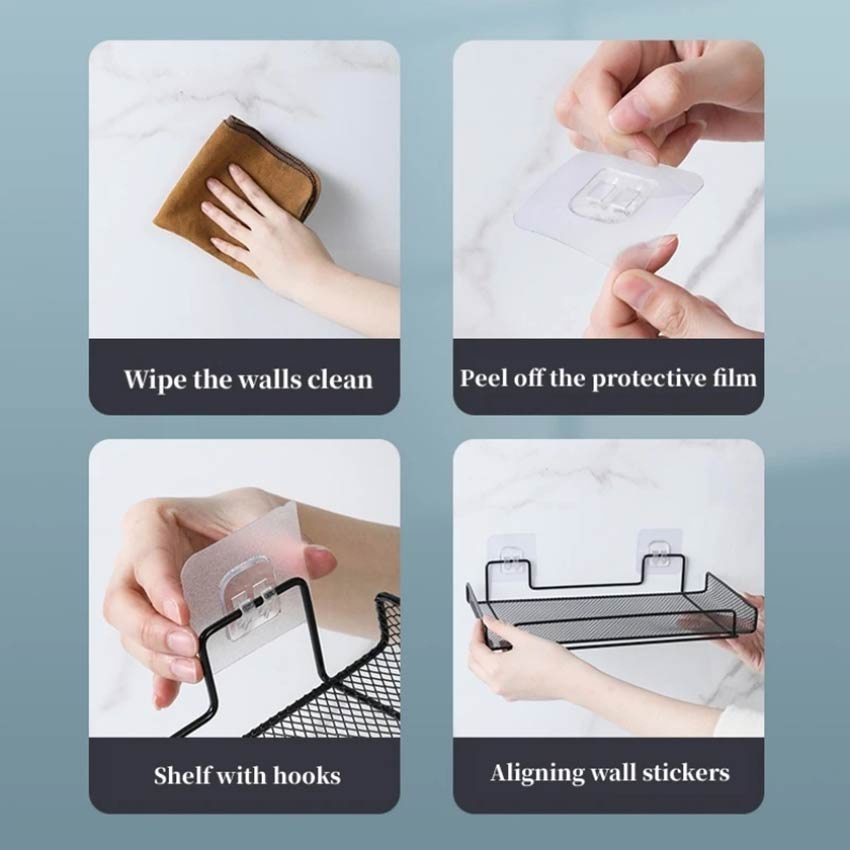 Wipe the walls clean

Peel off the protective film

Shelf with hooks

Aligning wall stickers