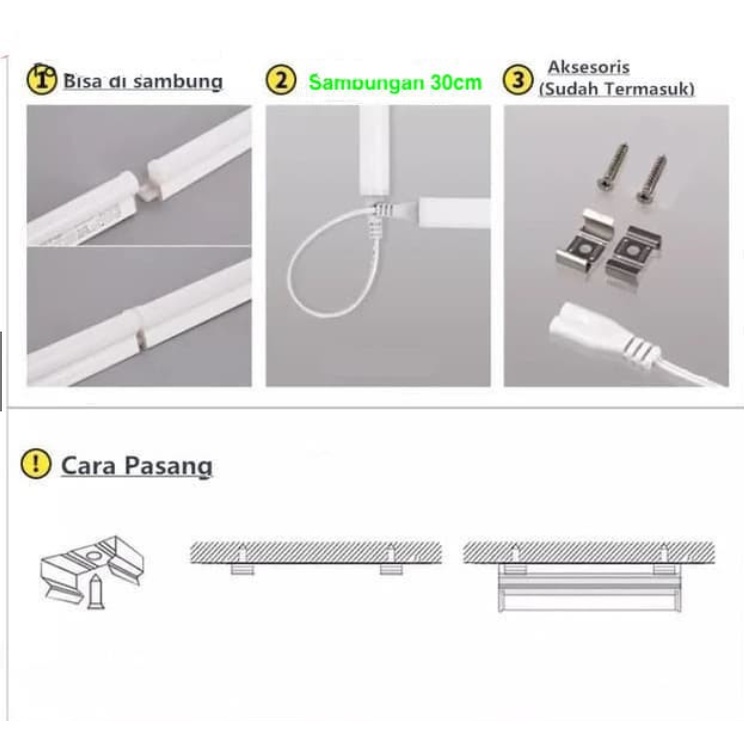 1 Bisa di sambung

2 Sambungan 30cm

3 Aksesoris (Sudah Termasuk)

! Cara Pasang