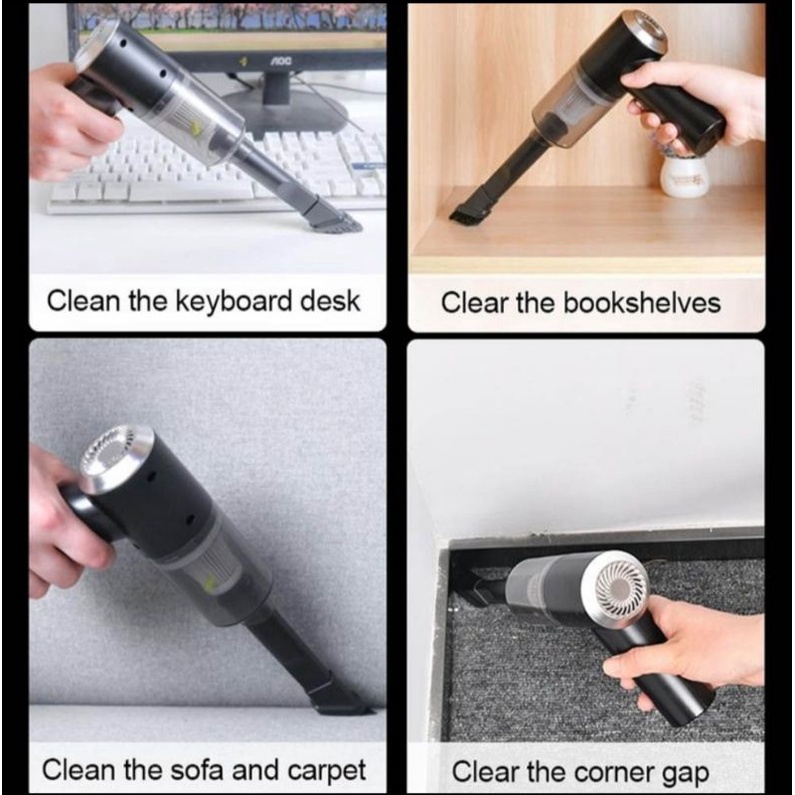 AOC

Clean the keyboard desk

Clear the bookshelves

Clean the sofa and carpet

Clear the corner gap