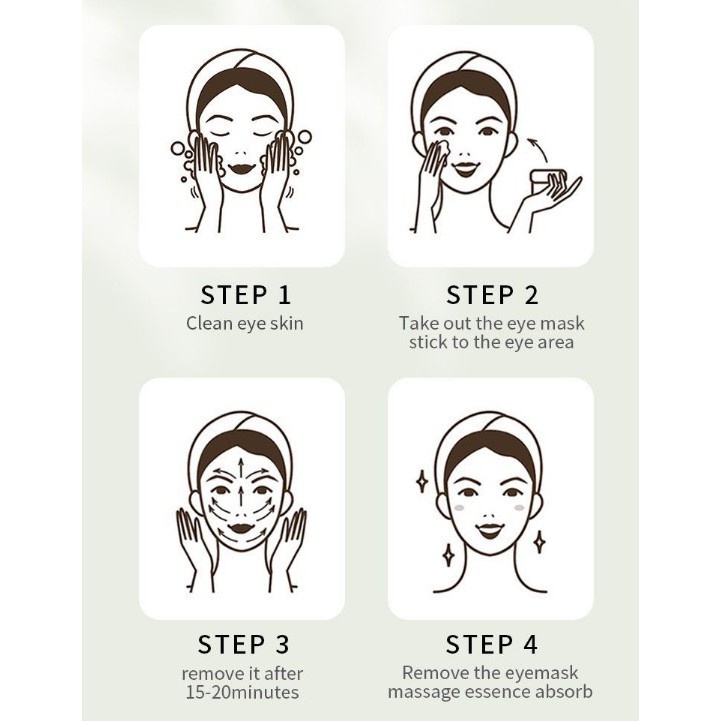 STEP 1
Clean eye skin

STEP 2
Take out the eye mask stick to the eye area

STEP 3
remove it after 15-20minutes

STEP 4
Remove the eyemask massage essence absorb