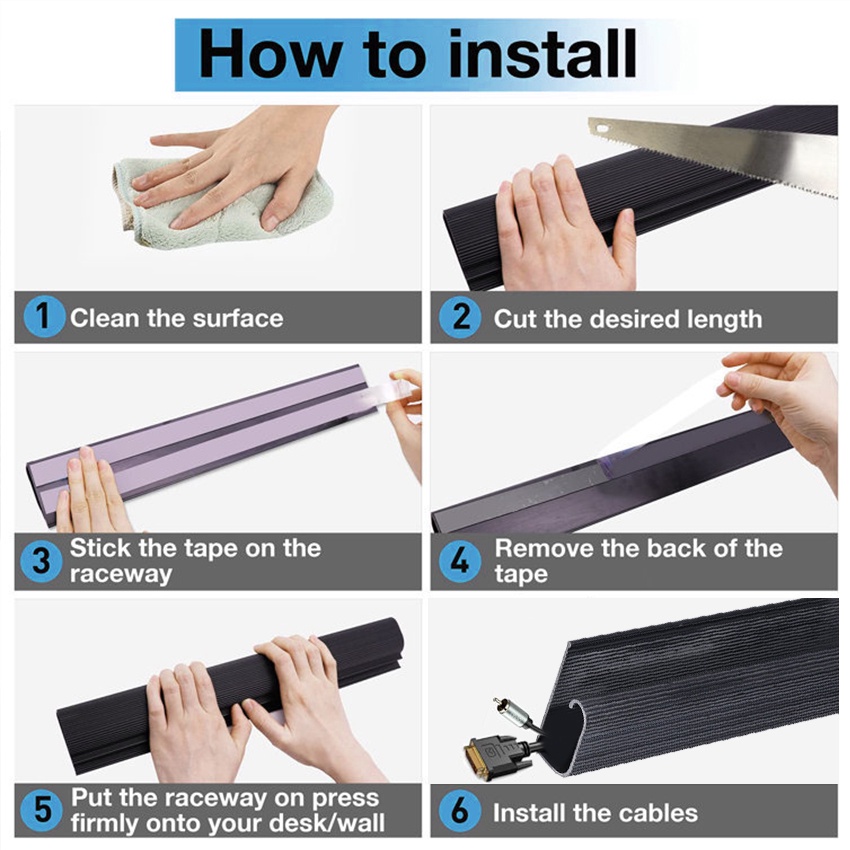 How to install

1 Clean the surface

2 Cut the desired length

3 Stick the tape on the raceway

4 Remove the back of the tape

5 Put the raceway on press firmly onto your desk/wall

6 Install the cables