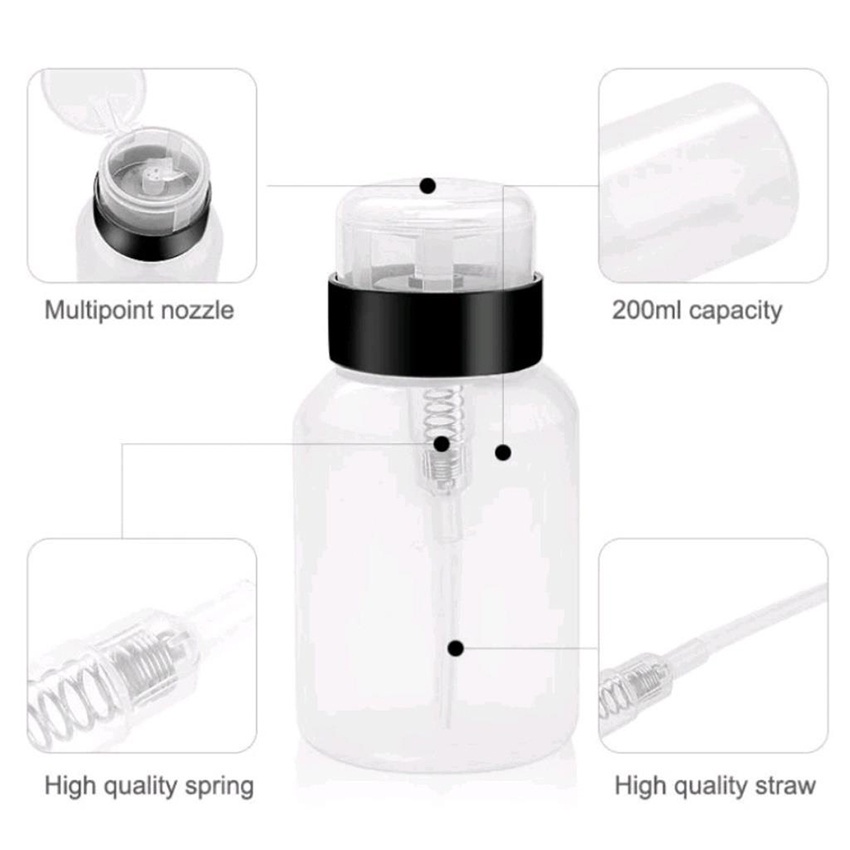 Multipoint nozzle

200ml capacity

High quality spring

High quality straw