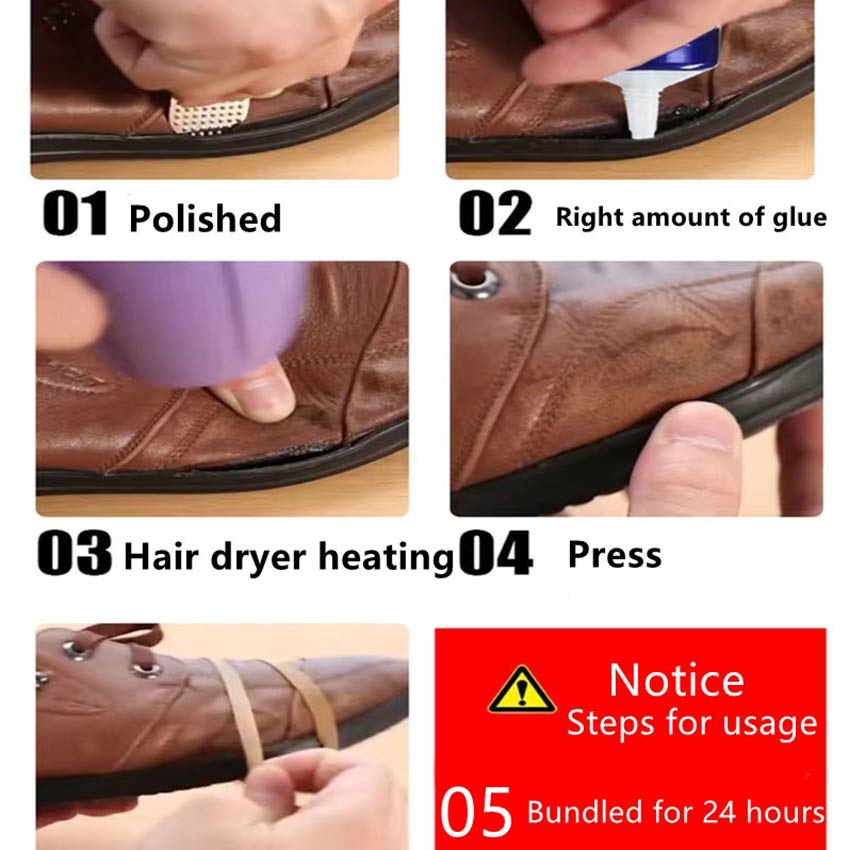 01 Polished

02 Right amount of glue

03 Hair dryer heating

04 Press

Notice
Steps for usage

05 Bundled for 24 hours