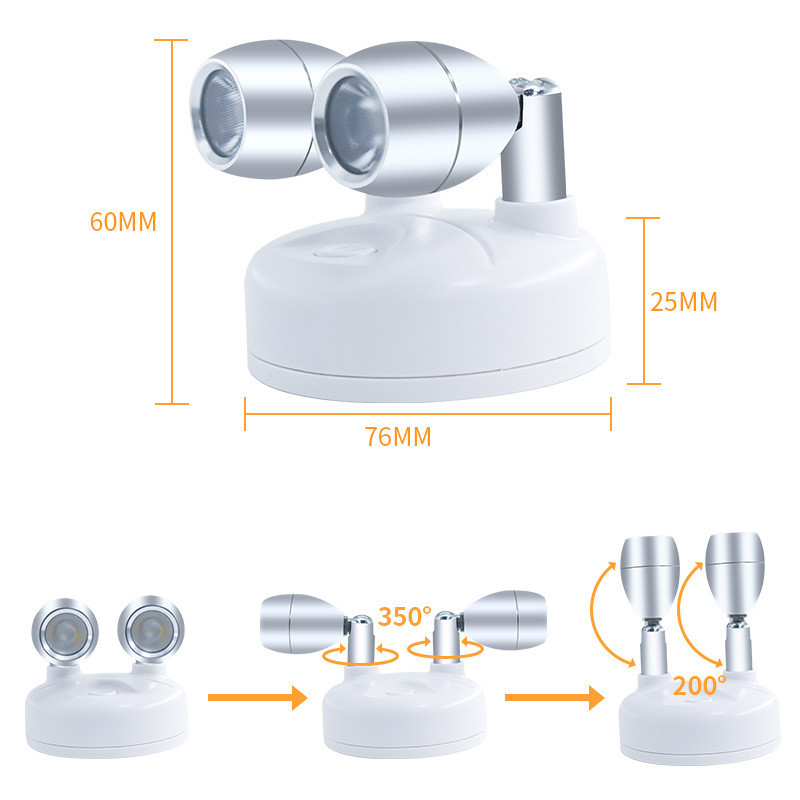 60MM

25MM

76MM

350°

200°