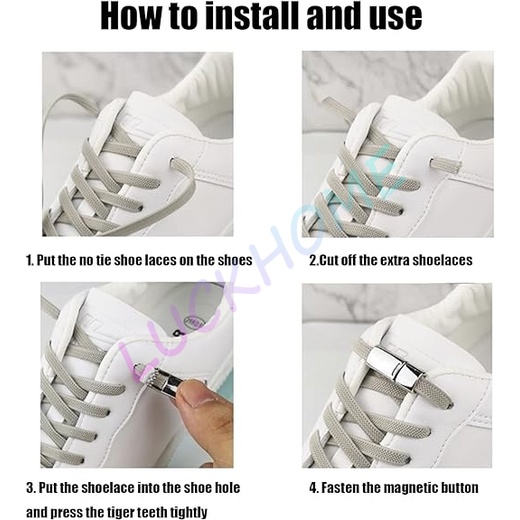 How to install and use

1. Put the no tie shoe laces on the shoes

2.Cut off the extra shoelaces

LUCKHOME

3. Put the shoelace into the shoe hole and press the tiger teeth tightly

4. Fasten the magnetic button