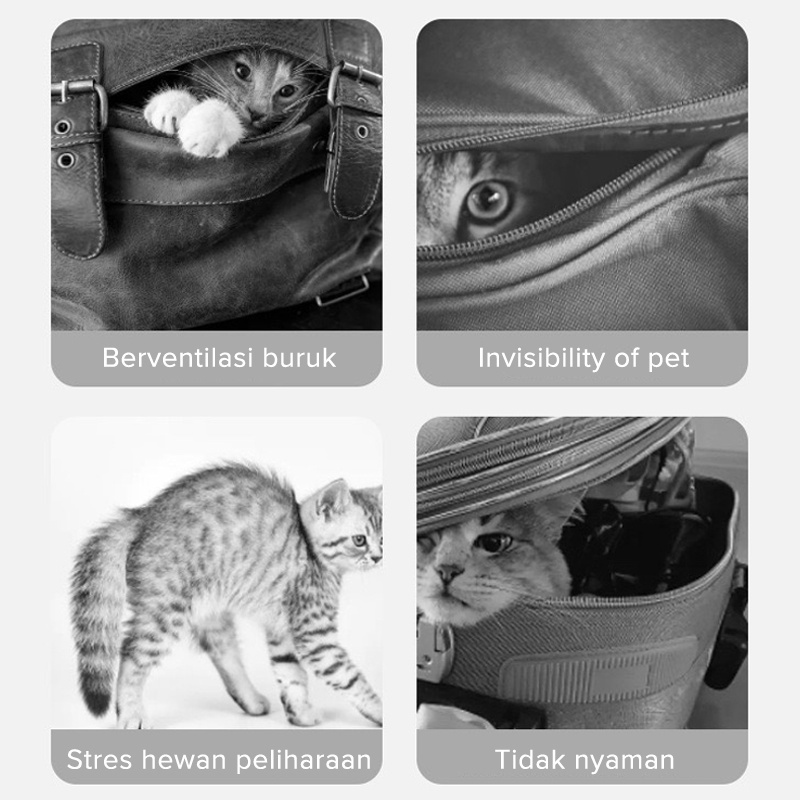 Berventilasi buruk

Invisibility of pet

Stres hewan peliharaan

Tidak nyaman