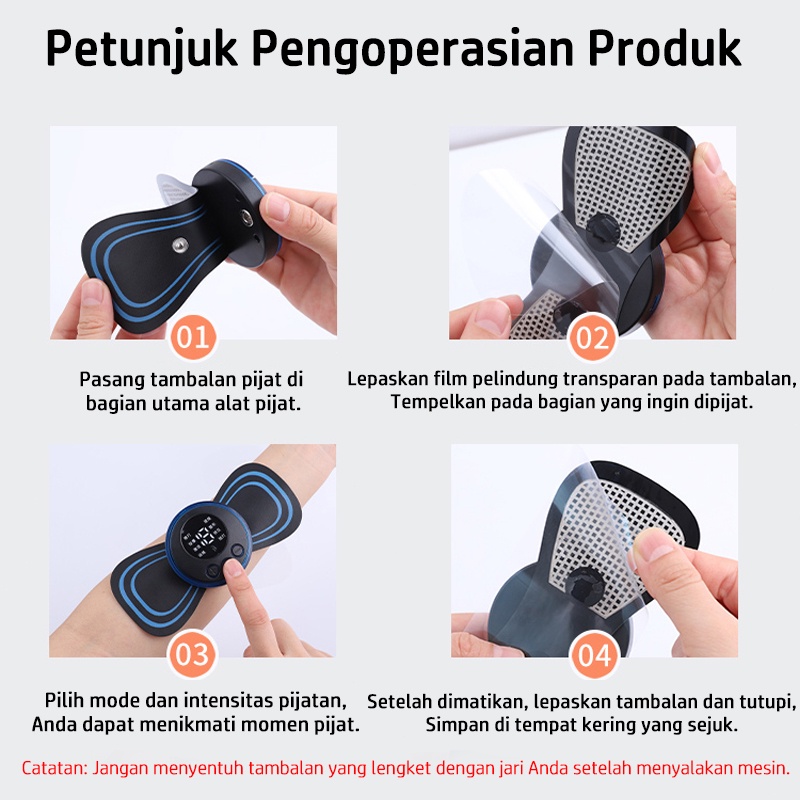 Petunjuk Pengoperasian Produk

01

Pasang tambalan pijat di bagian utama alat pijat.

02

Lepaskan film pelindung transparan pada tambalan, Tempelkan pada bagian yang ingin dipijat.

03

Pilih mode dan intensitas pijatan, Anda dapat menikmati momen pijat.

04

Setelah dimatikan, lepaskan tambalan dan tutupi, Simpan di tempat kering yang sejuk.

Catatan: Jangan menyentuh tambalan yang lengket dengan jari Anda setelah menyalakan mesin.