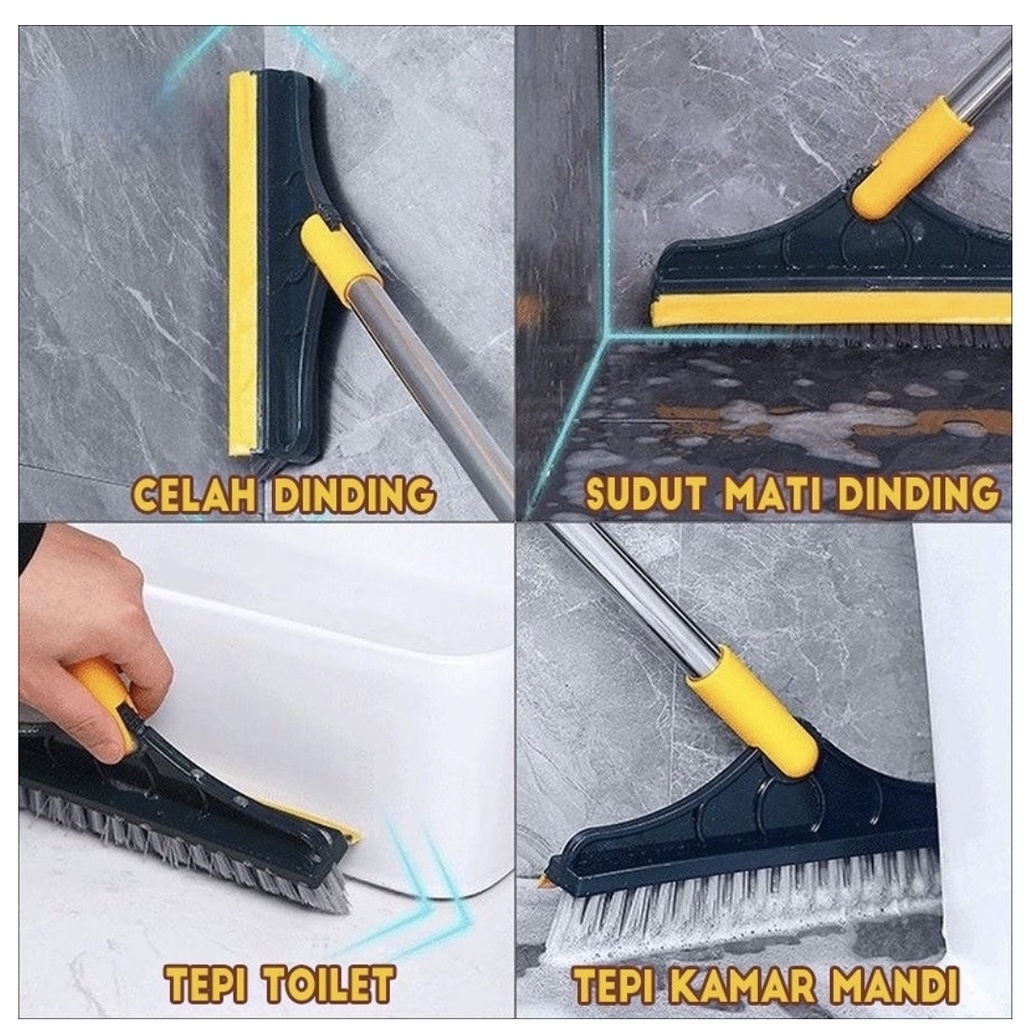 CELAH DINDING

SUDUT MATI DINDING

TEPI TOILET

TEPI KAMAR MANDI