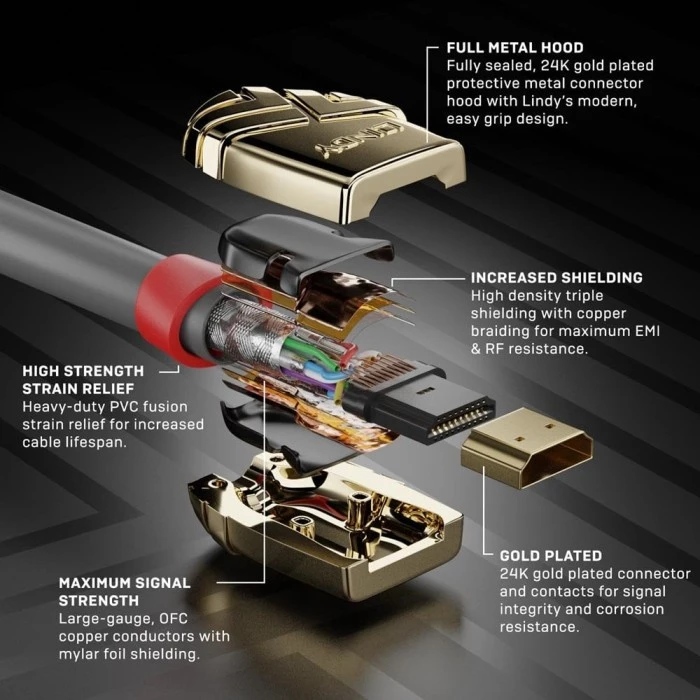 FULL METAL HOOD
Fully sealed, 24K gold plated protective metal connector hood with Lindy's modern, easy grip design.

LINDY

INCREASED SHIELDING
High density triple shielding with copper braiding for maximum EMI & RF resistance.

HIGH STRENGTH STRAIN RELIEF
Heavy-duty PVC fusion strain relief for increased cable lifespan.

GOLD PLATED
24K gold plated connector and contacts for signal integrity and corrosion resistance.

MAXIMUM SIGNAL STRENGTH
Large-gauge, OFC copper conductors with mylar foil shielding.