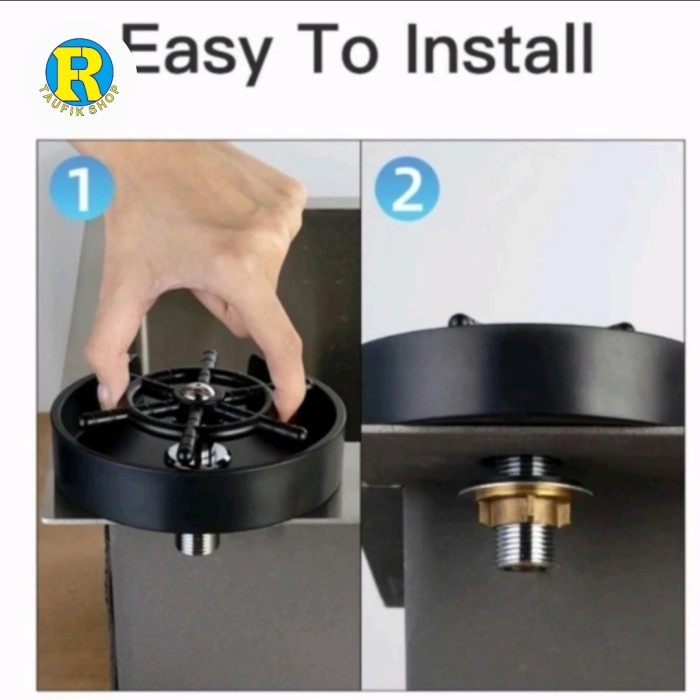 R
TAUFIK SHOP

Easy To Install

1

2