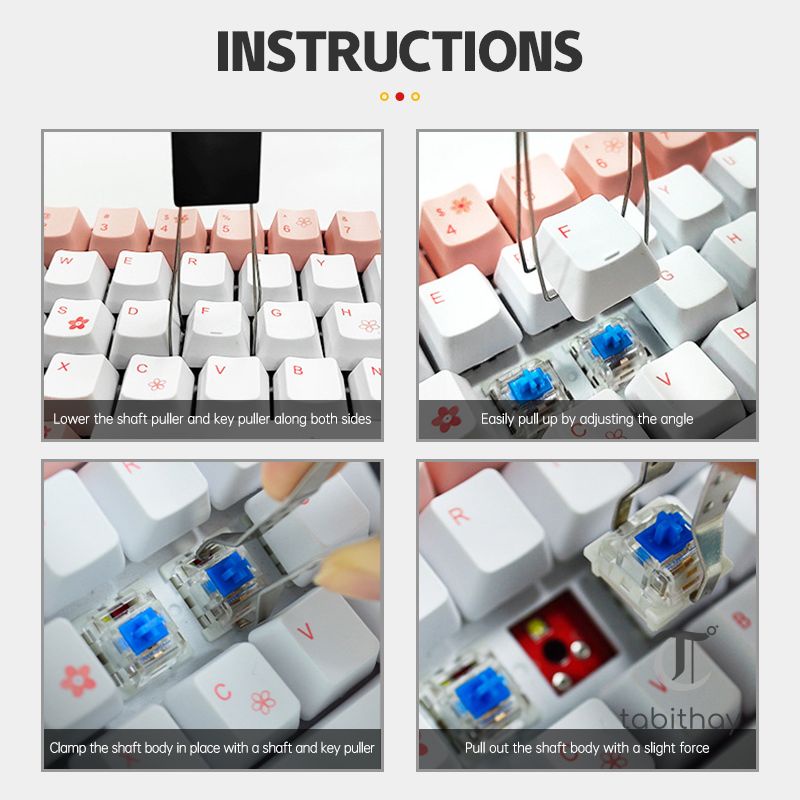 INSTRUCTIONS

Lower the shaft puller and key puller along both sides

Easily pull up by adjusting the angle

Clamp the shaft body in place with a shaft and key puller

Pull out the shaft body with a slight force

tabithay